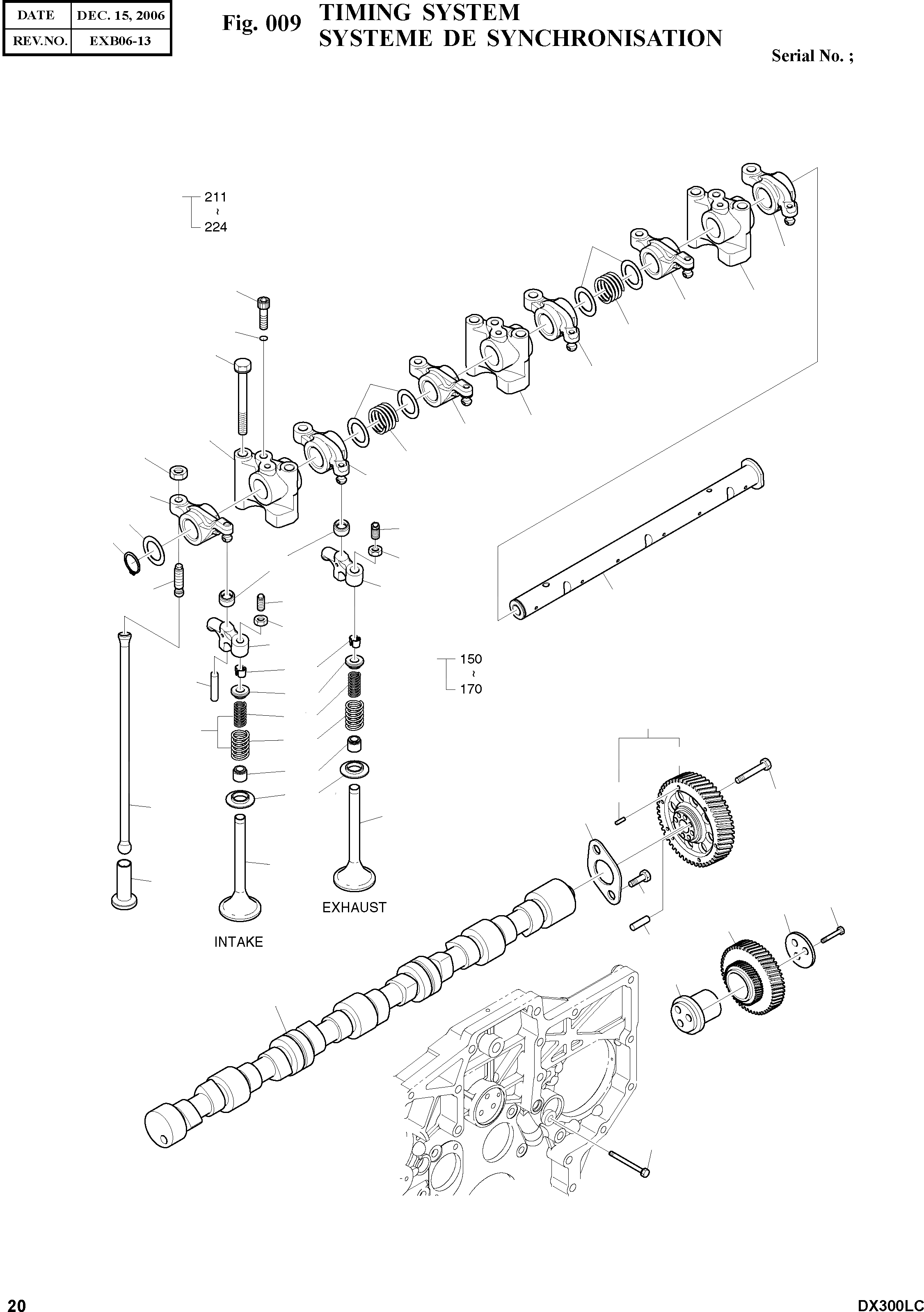 | DATE | DEC. 15, 2006 |
|---|---|
| REV.NO. | EXB06-13 |

Fig. 009 TIMING SYSTEM
SYSTEME DE SYNCHRONISATION

Serial No. ;

211
~
224

150
~
170

EXHAUST

INTAKE

20

DX300LC