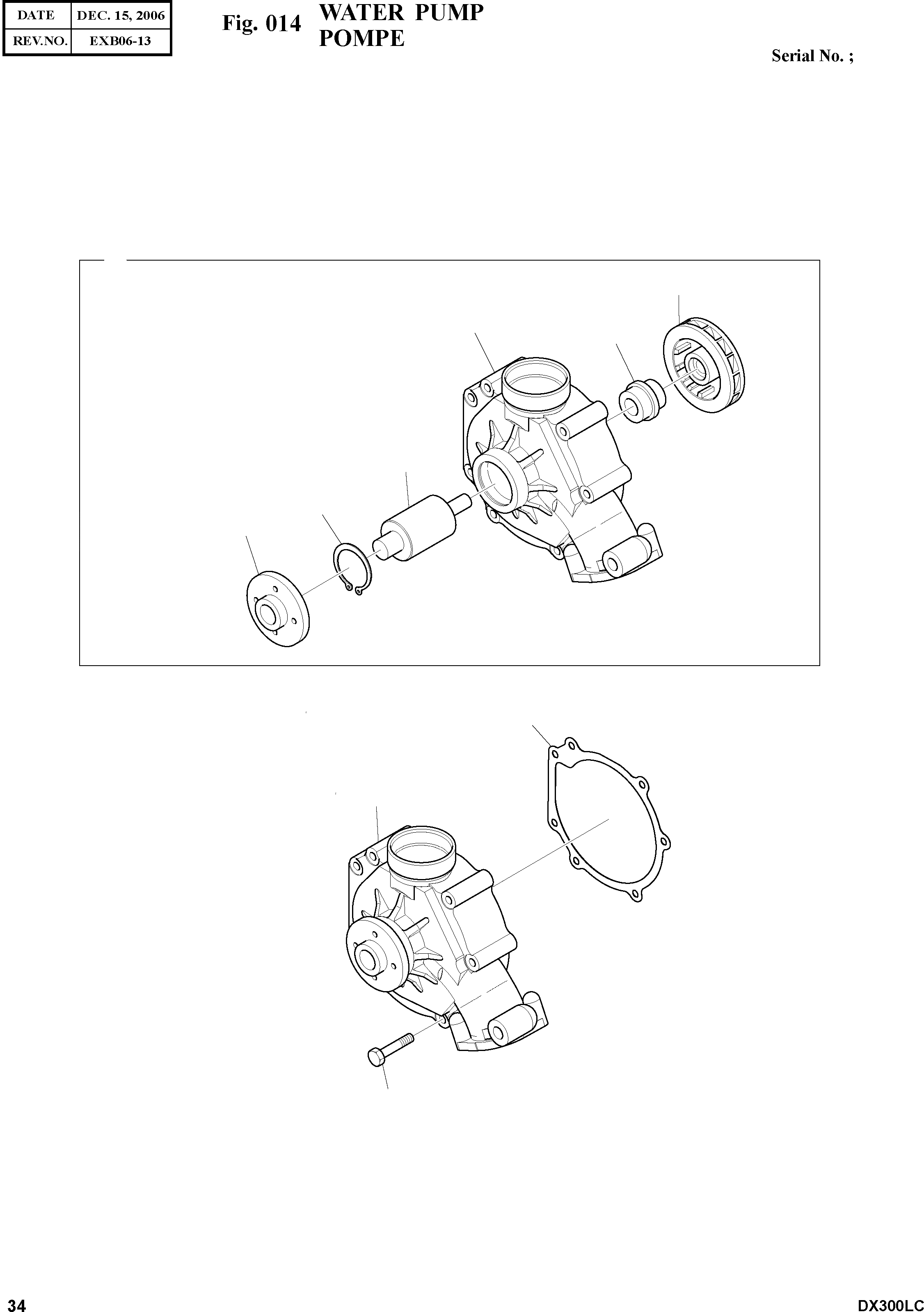 | DATE | DEC. 15, 2006 |
|---|---|
| REV.NO. | EXB06-13 |

Fig. 014 WATER PUMP
POMPE

Serial No. ;

34

DX300LC