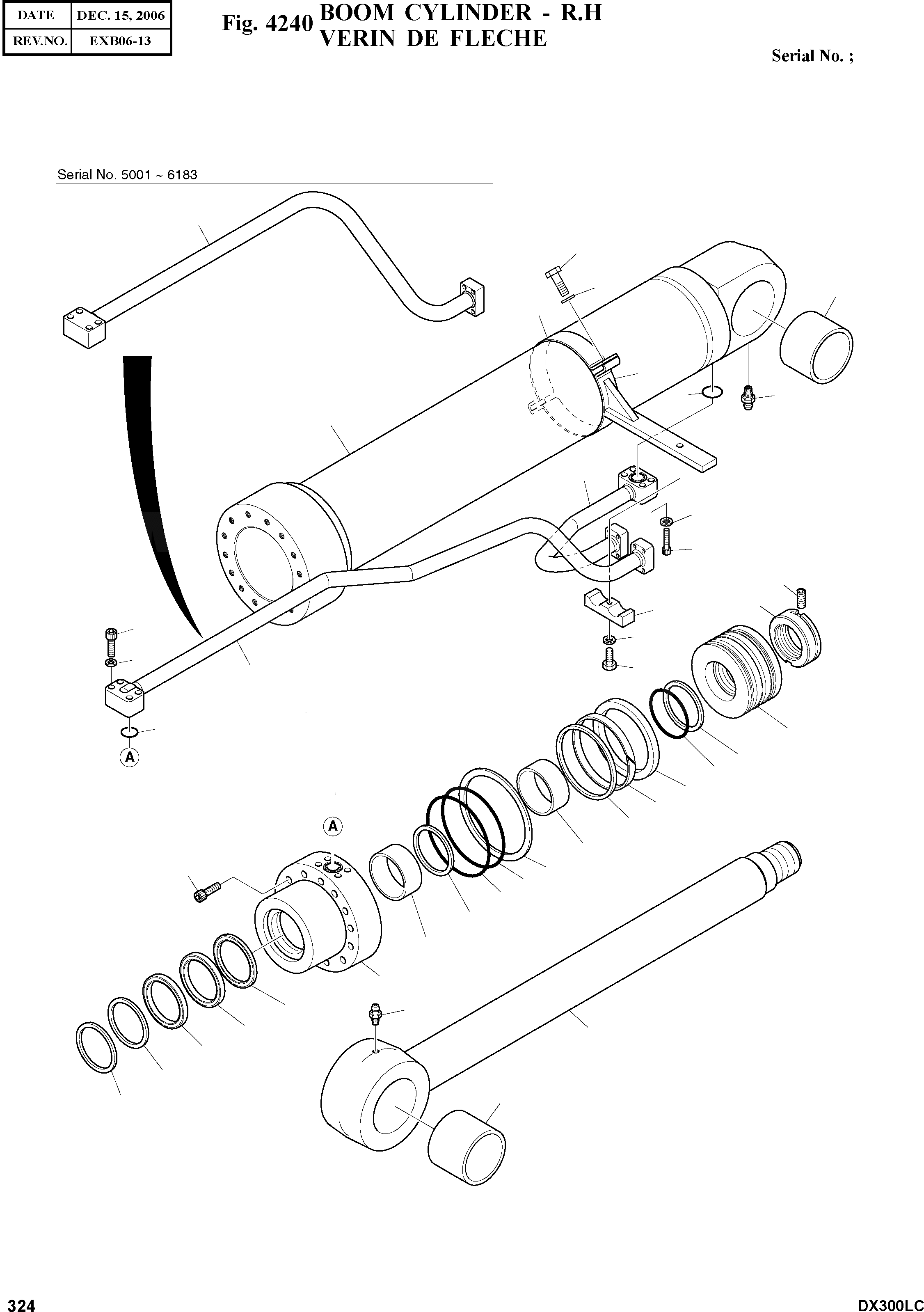 | DATE | DEC. 15, 2006 |
|---|---|
| REV.NO. | EXB06-13 |

Fig. 4240 BOOM CYLINDER - R.H
VERIN DE FLECHE

Serial No. ;

Serial No. 5001 ~ 6183

A

A

324

DX300LC