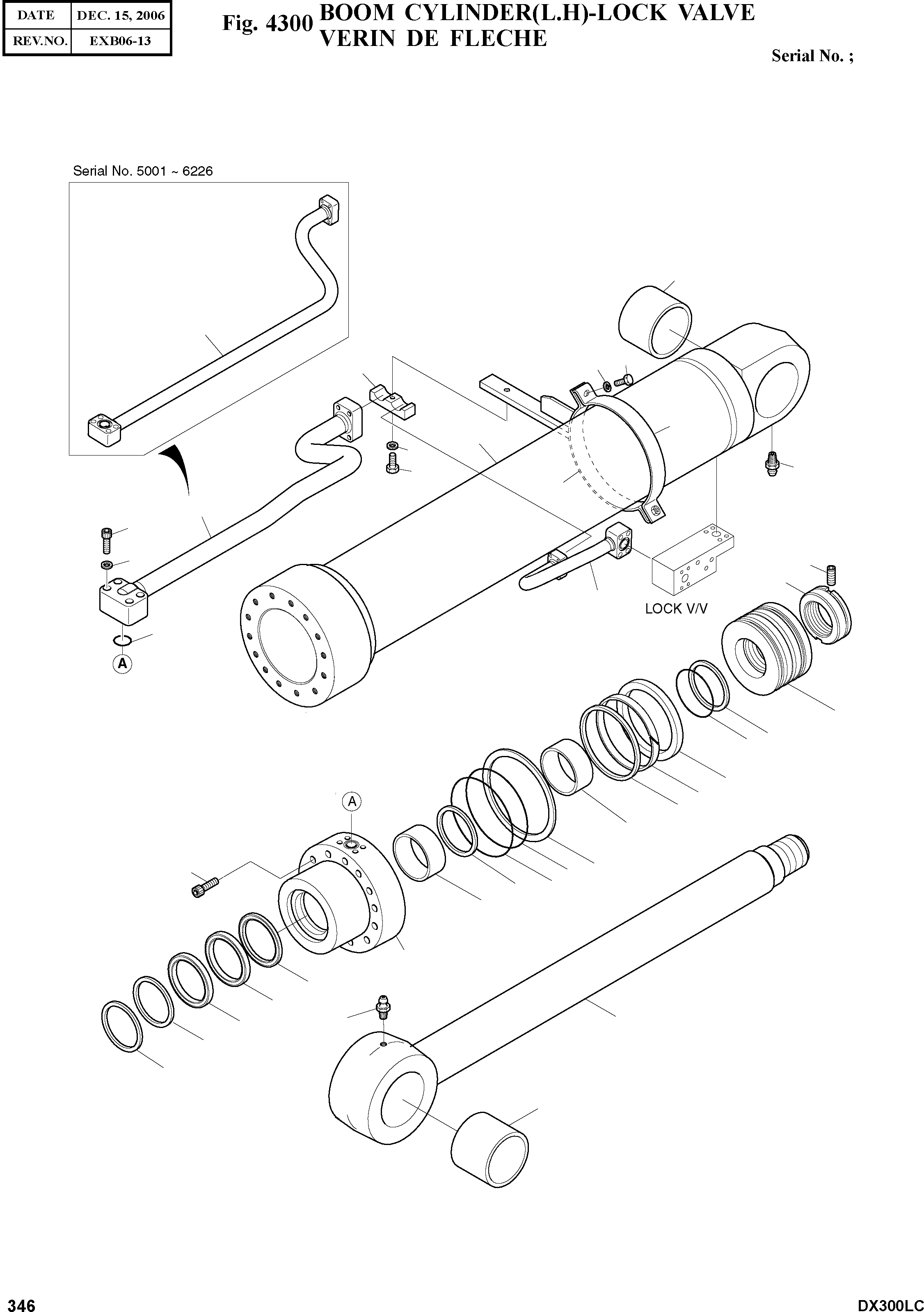 | DATE | DEC. 15, 2006 |
|---|---|
| REV.NO. | EXB06-13 |

Fig. 4300 BOOM CYLINDER(L.H)-LOCK VALVE
VERIN DE FLECHE

Serial No. ;

Serial No. 5001 ~ 6226

LOCK V/V

A

A

346

DX300LC