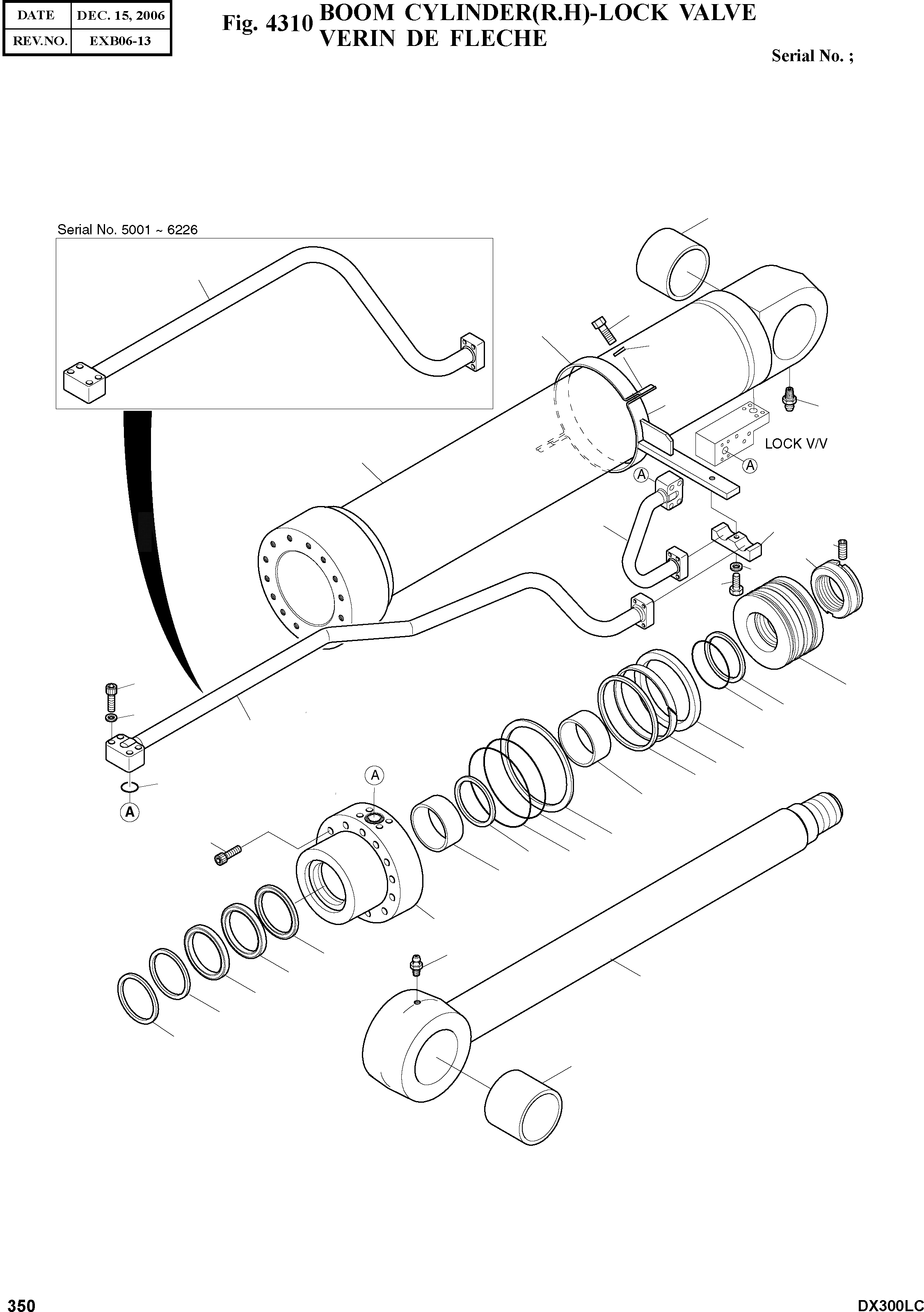 | DATE | DEC. 15, 2006 |
|---|---|
| REV.NO. | EXB06-13 |

Fig. 4310 BOOM CYLINDER(R.H)-LOCK VALVE
VERIN DE FLECHE

Serial No. ;

Serial No. 5001 ~ 6226

LOCK V/V

A

A

A

A

350

DX300LC