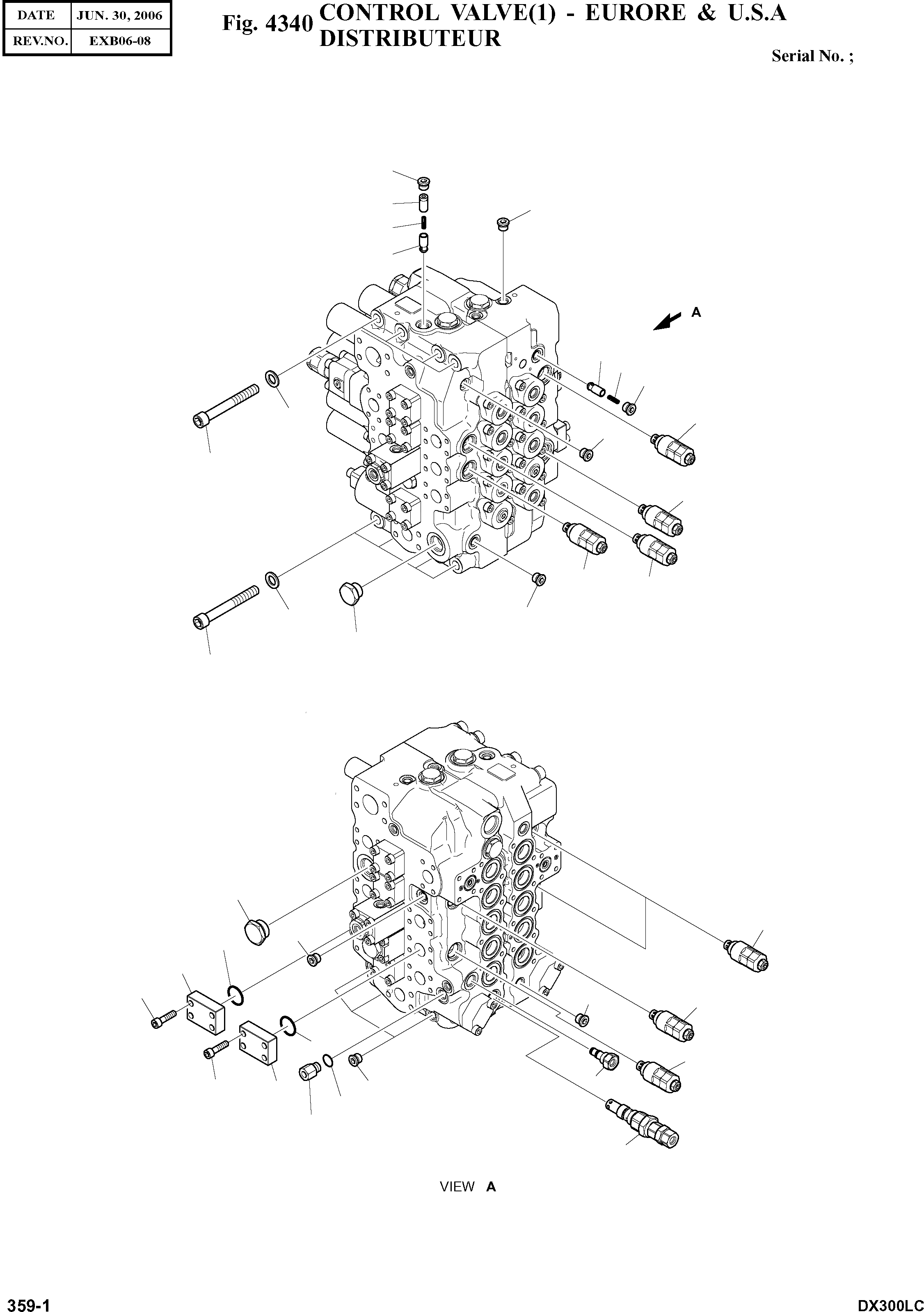 | DATE | JUN. 30, 2006 |
|---|---|
| REV.NO. | EXB06-08 |

Fig. 4340 CONTROL VALVE(1) - EURORE & U.S.A
DISTRIBUTEUR

Serial No. ;

A

VIEW A

359-1

DX300LC