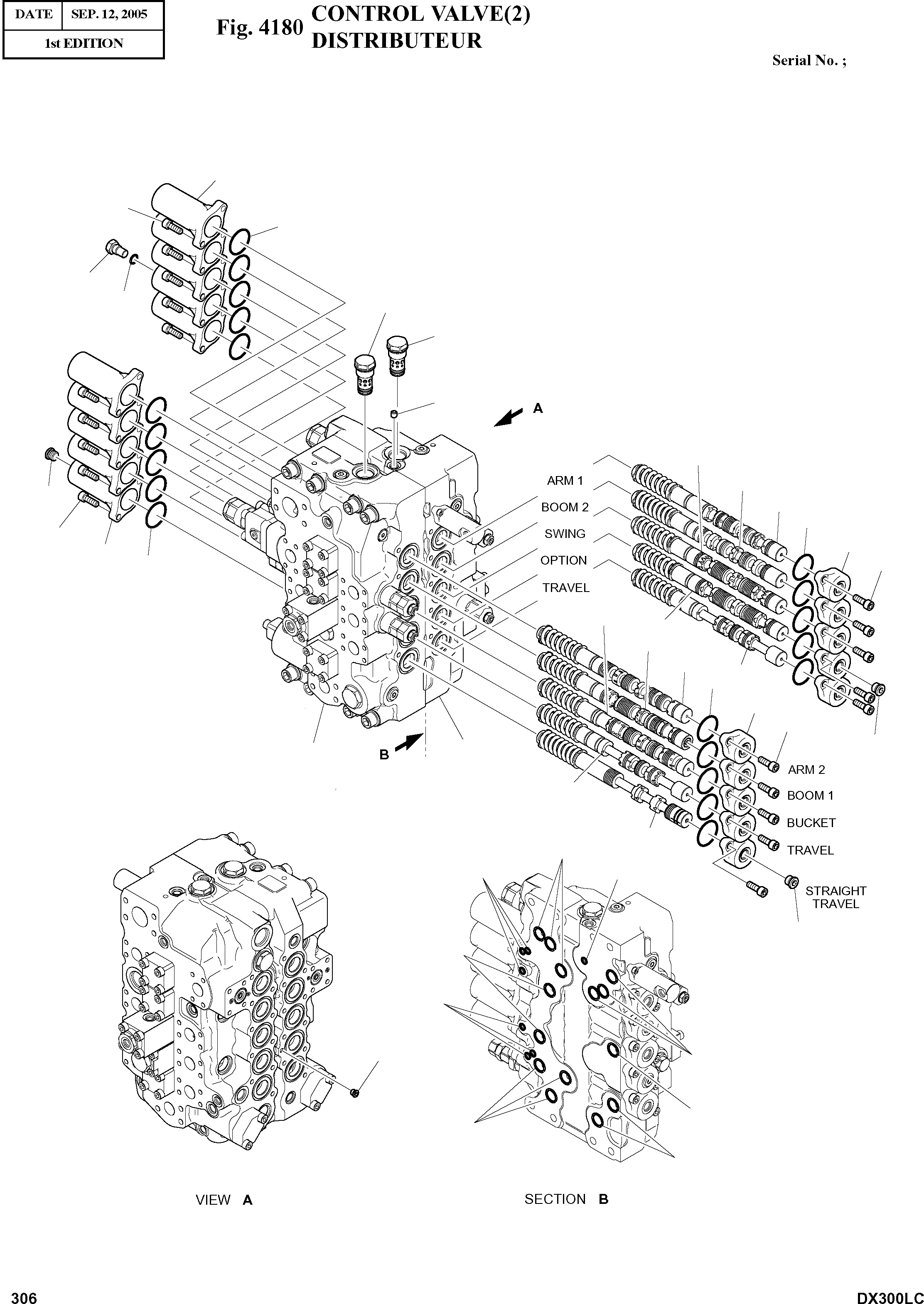 | DATE | SEP. 12, 2005 |
|---|---|
| 1st EDITION | |

Fig. 4180 CONTROL VALVE(2)
DISTRIBUTEUR

Serial No. ;

A

ARM 1
BOOM 2
SWING
OPTION
TRAVEL

B

ARM 2
BOOM 1
BUCKET
TRAVEL
STRAIGHT TRAVEL

VIEW A

SECTION B

306

DX300LC