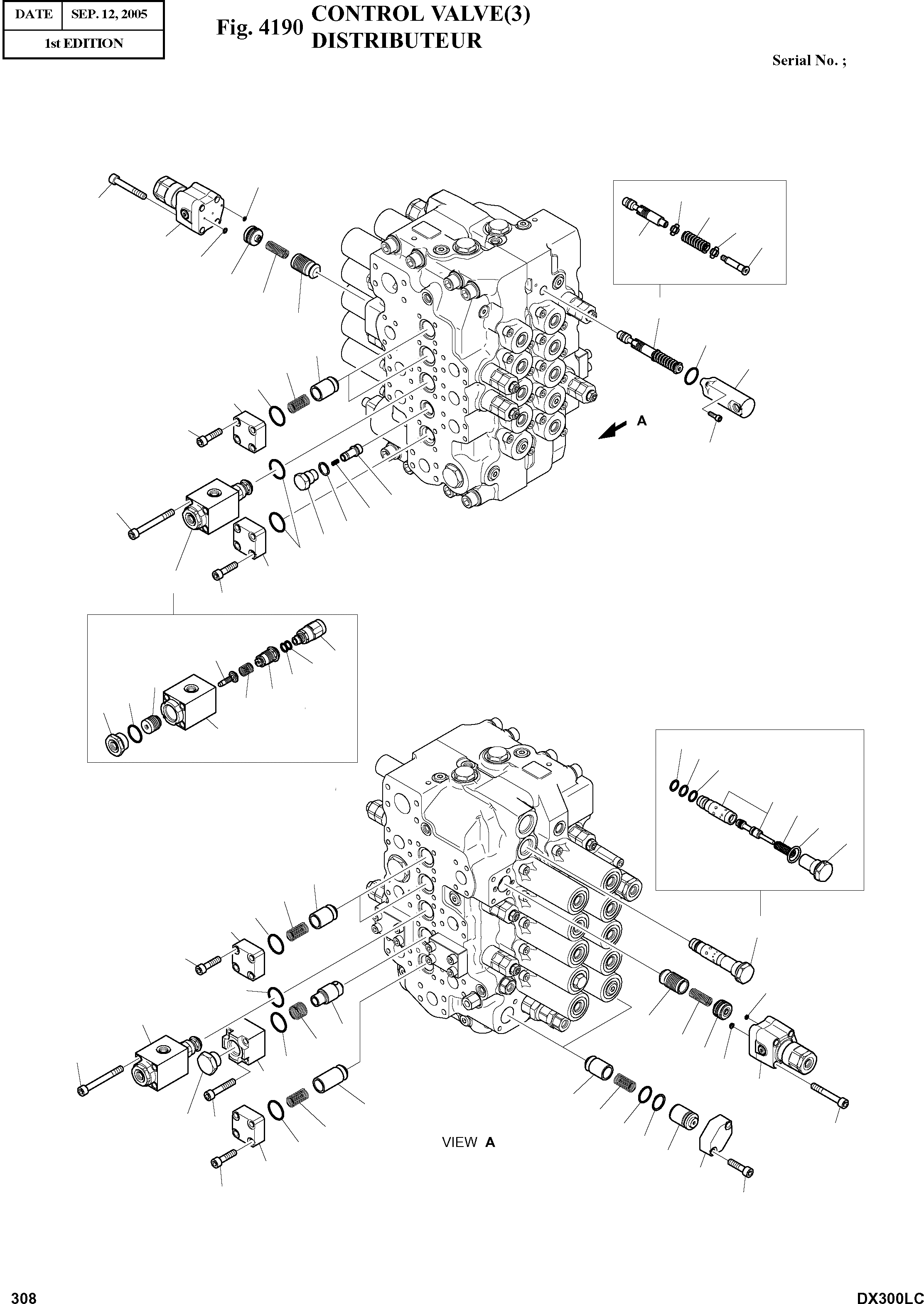 | DATE | SEP. 12, 2005 |
|---|---|
| 1st EDITION | |

Fig. 4190 CONTROL VALVE(3)
DISTRIBUTEUR

Serial No. ;

A

VIEW A

308

DX300LC