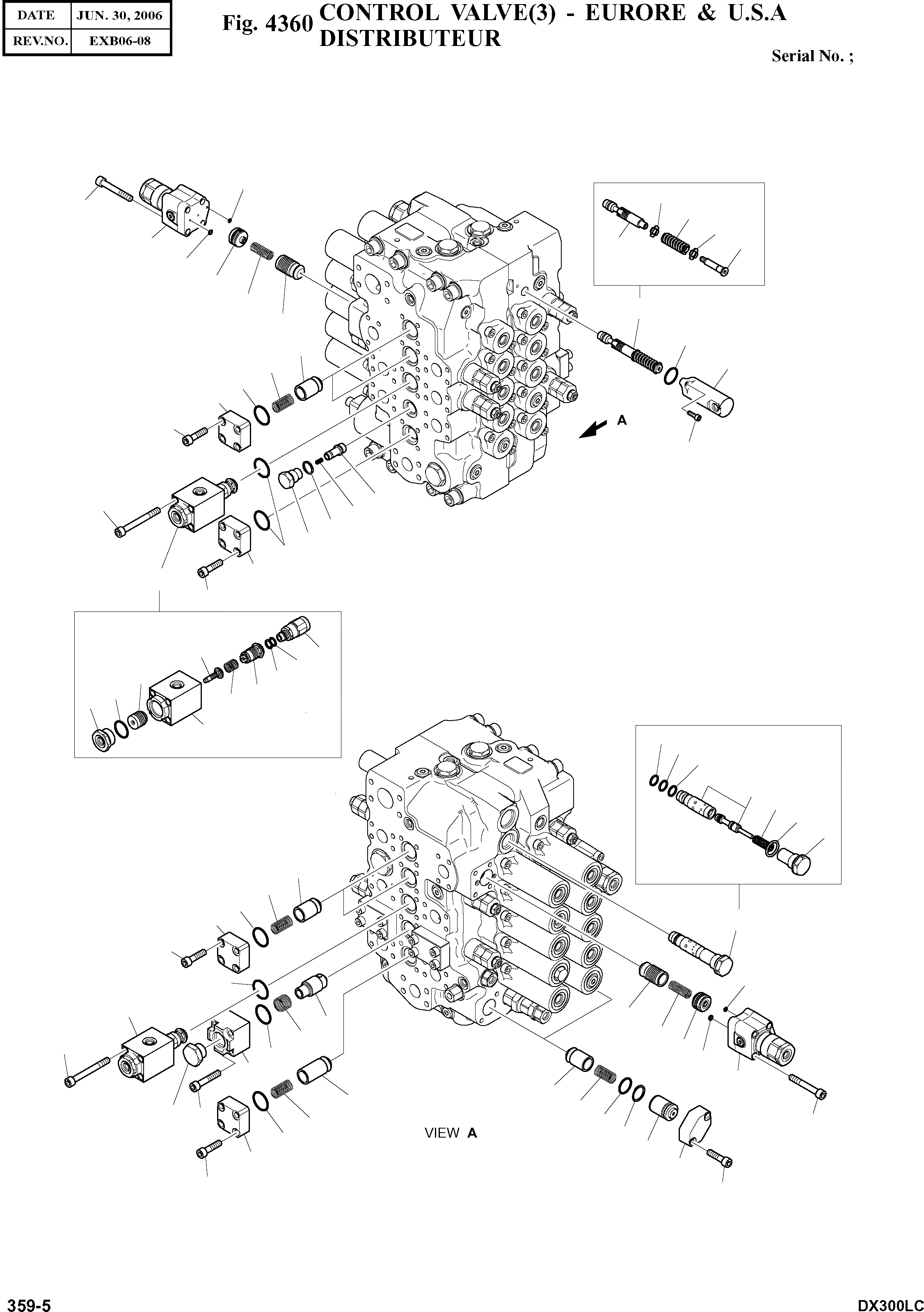 | DATE | JUN. 30, 2006 |
|---|---|
| REV.NO. | EXB06-08 |

Fig. 4360 CONTROL VALVE(3) - EURORE & U.S.A DISTRIBUTEUR

Serial No. ;

A

VIEW A

359-5

DX300LC