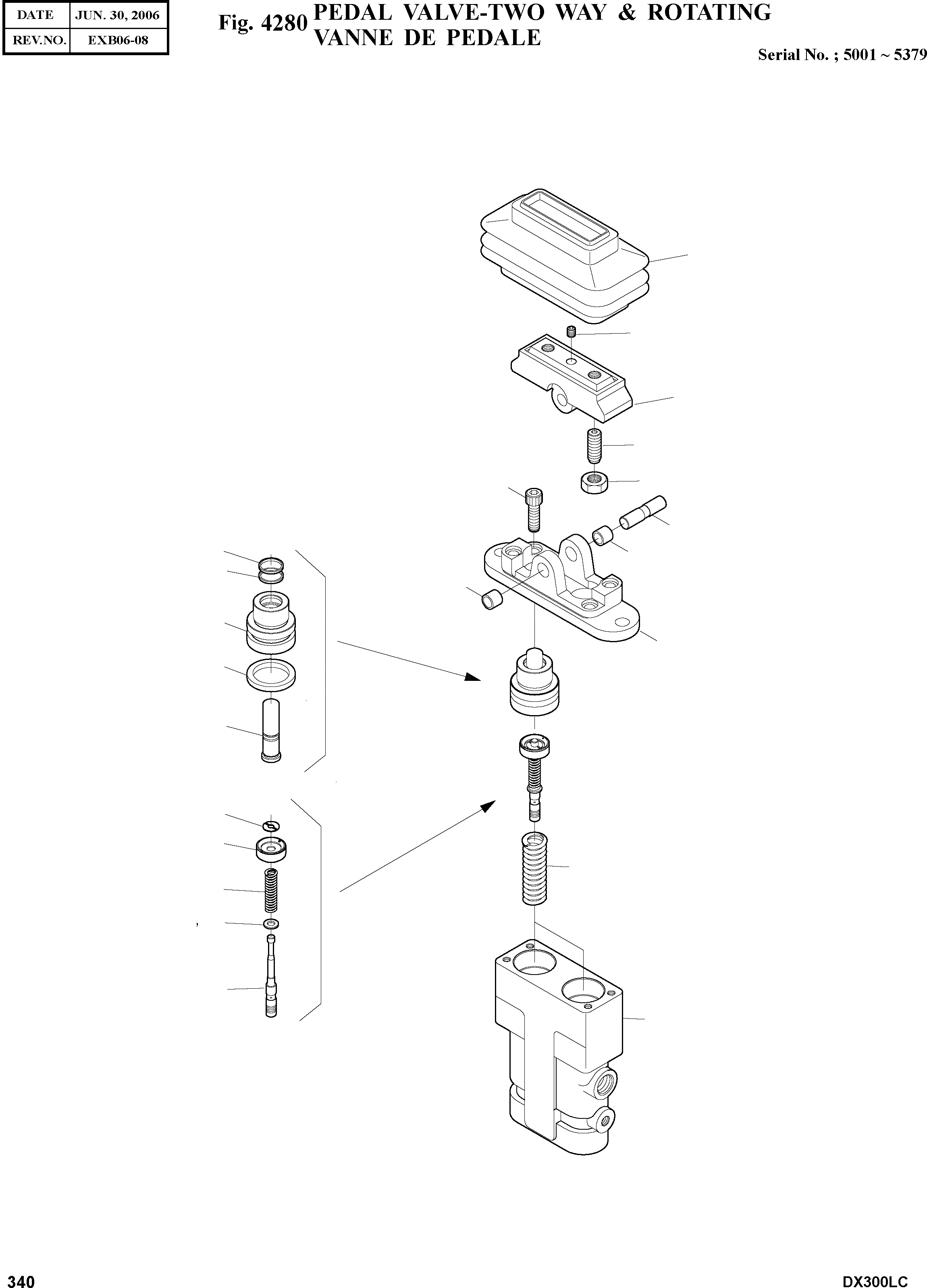 | DATE | JUN. 30, 2006 |
|---|---|
| REV.NO. | EXB06-08 |

Fig. 4280 PEDAL VALVE-TWO WAY & ROTATING
VANNE DE PEDALE

Serial No. ; 5001 ~ 5379

340

DX300LC