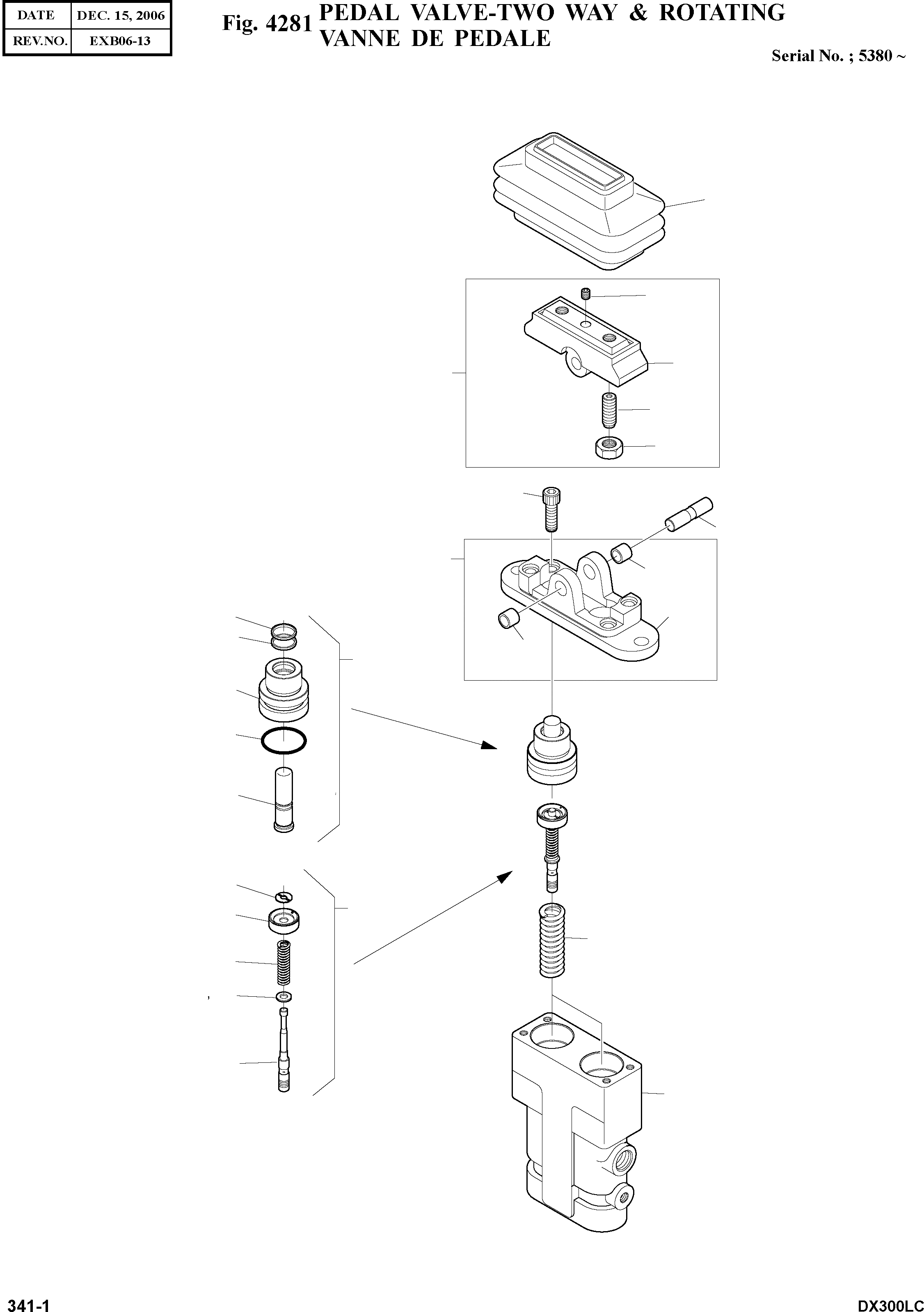 | DATE | DEC. 15, 2006 |
|---|---|
| REV.NO. | EXB06-13 |

Fig. 4281 PEDAL VALVE-TWO WAY & ROTATING
VANNE DE PEDALE

Serial No. ; 5380 ~

341-1

DX300LC