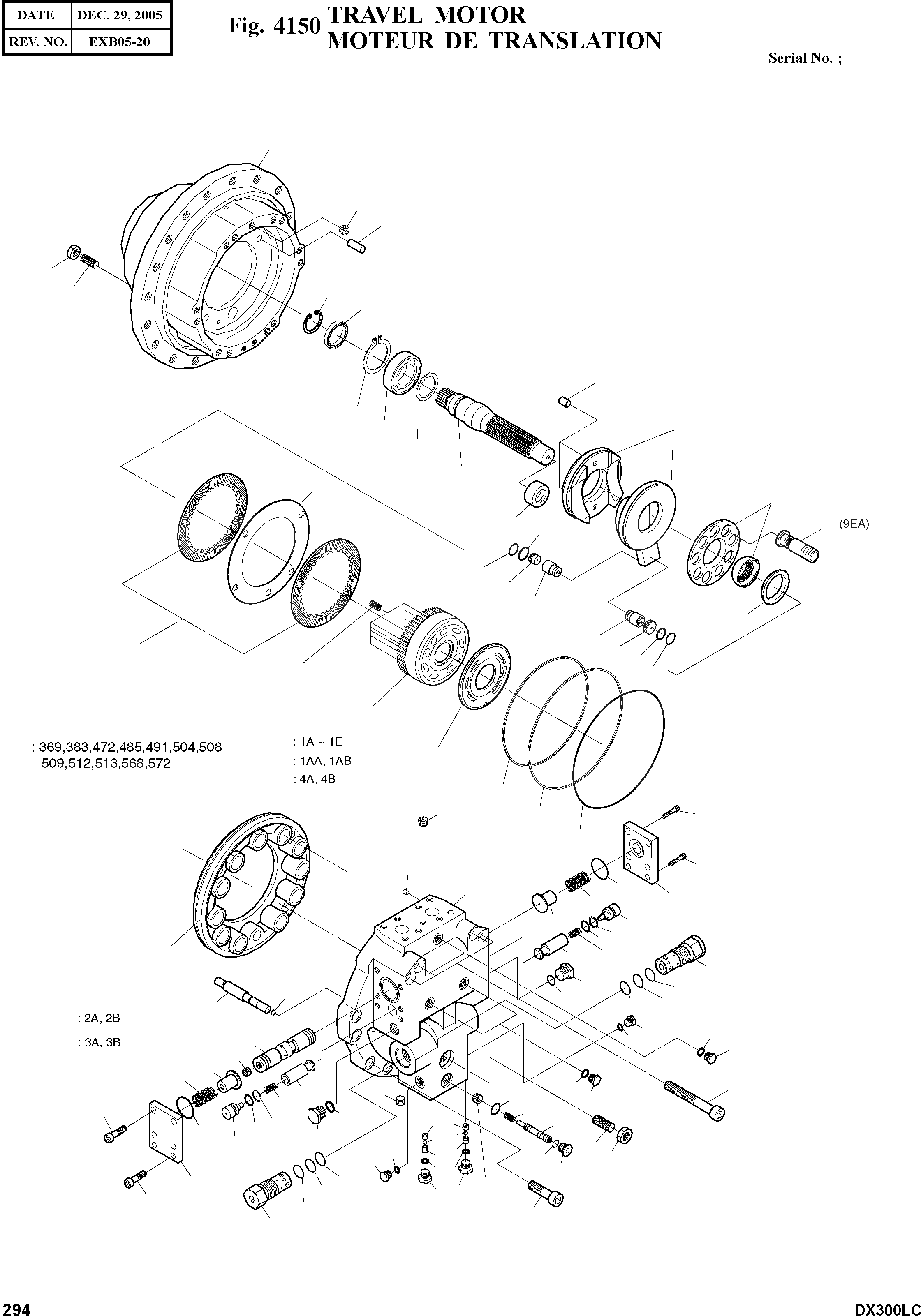 | DATE | DEC. 29, 2005 |
|---|---|
| REV. NO. | EXB05-20 |

Fig. 4150 TRAVEL MOTOR
MOTEUR DE TRANSLATION

Serial No. ;

(9EA)

: 369,383,472,485,491,504,508
509,512,513,568,572

: 1A ~ 1E
: 1AA, 1AB
: 4A, 4B

: 2A, 2B
: 3A, 3B

294

DX300LC