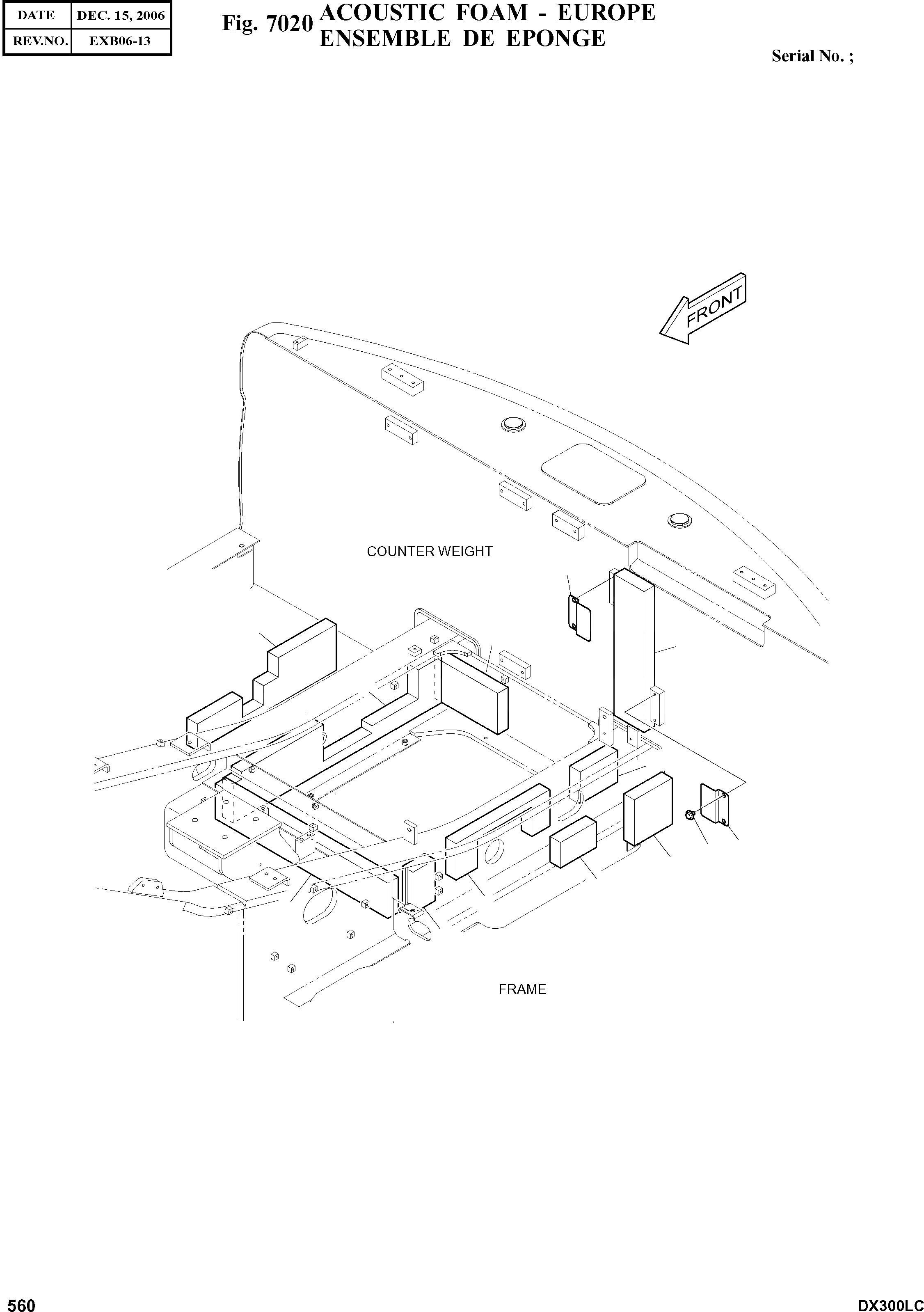 | DATE | DEC. 15, 2006 |
|---|---|
| REV.NO. | EXB06-13 |

Fig. 7020 ACOUSTIC FOAM - EUROPE
ENSEMBLE DE EPONGE

Serial No. ;

FRONT

COUNTER WEIGHT

FRAME

560

DX300LC