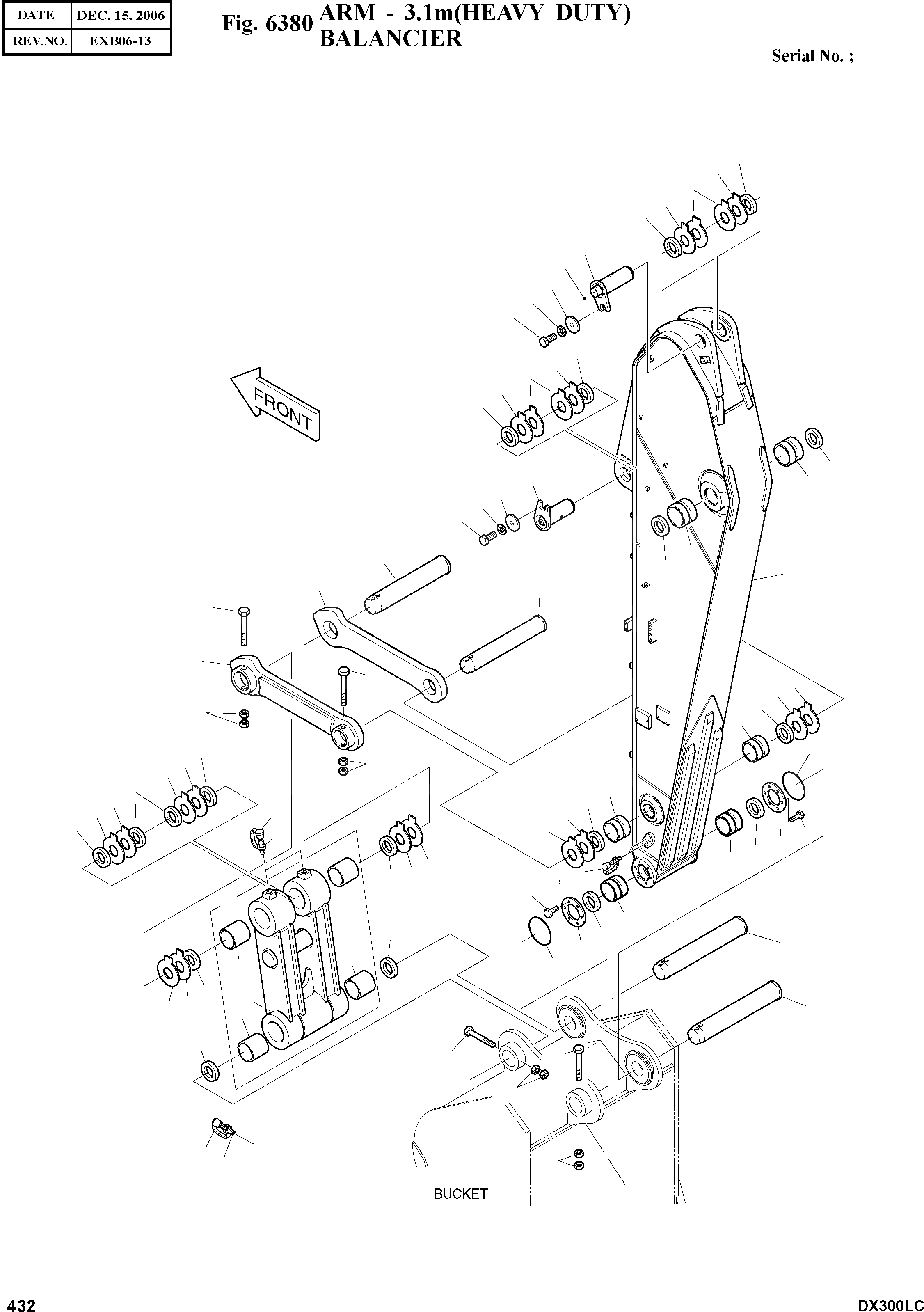 | DATE | DEC. 15, 2006 |
|---|---|
| REV.NO. | EXB06-13 |

Fig. 6380 ARM - 3.1m(HEAVY DUTY)
BALANCIER

Serial No. ;

FRONT

BUCKET

432

DX300LC