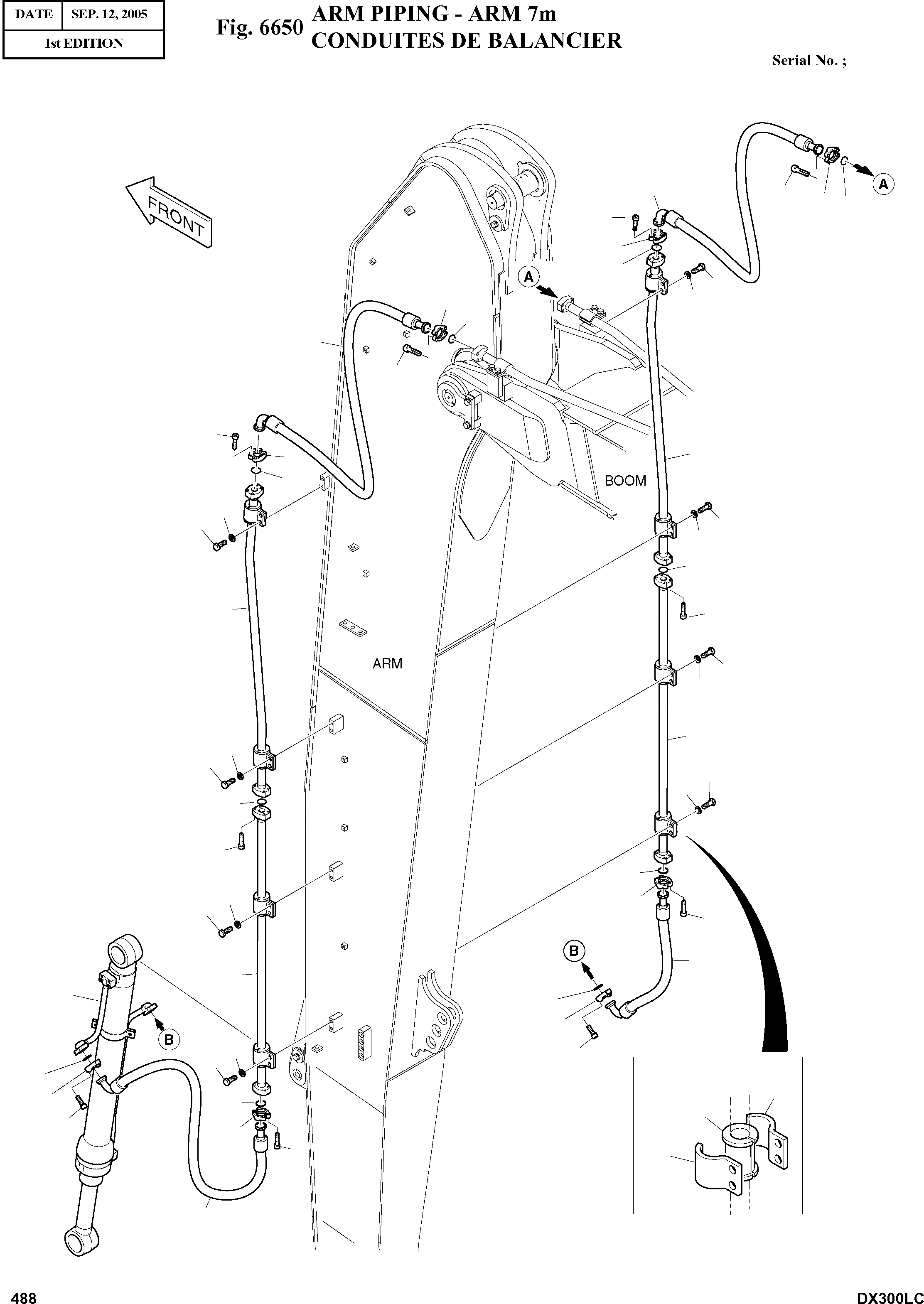 | DATE | SEP. 12, 2005 |
|---|---|
| 1st EDITION | |

Fig. 6650 ARM PIPING - ARM 7m
CONDUITES DE BALANCIER

Serial No. ;

FRONT

A

A

BOOM

ARM

B

B

488

DX300LC