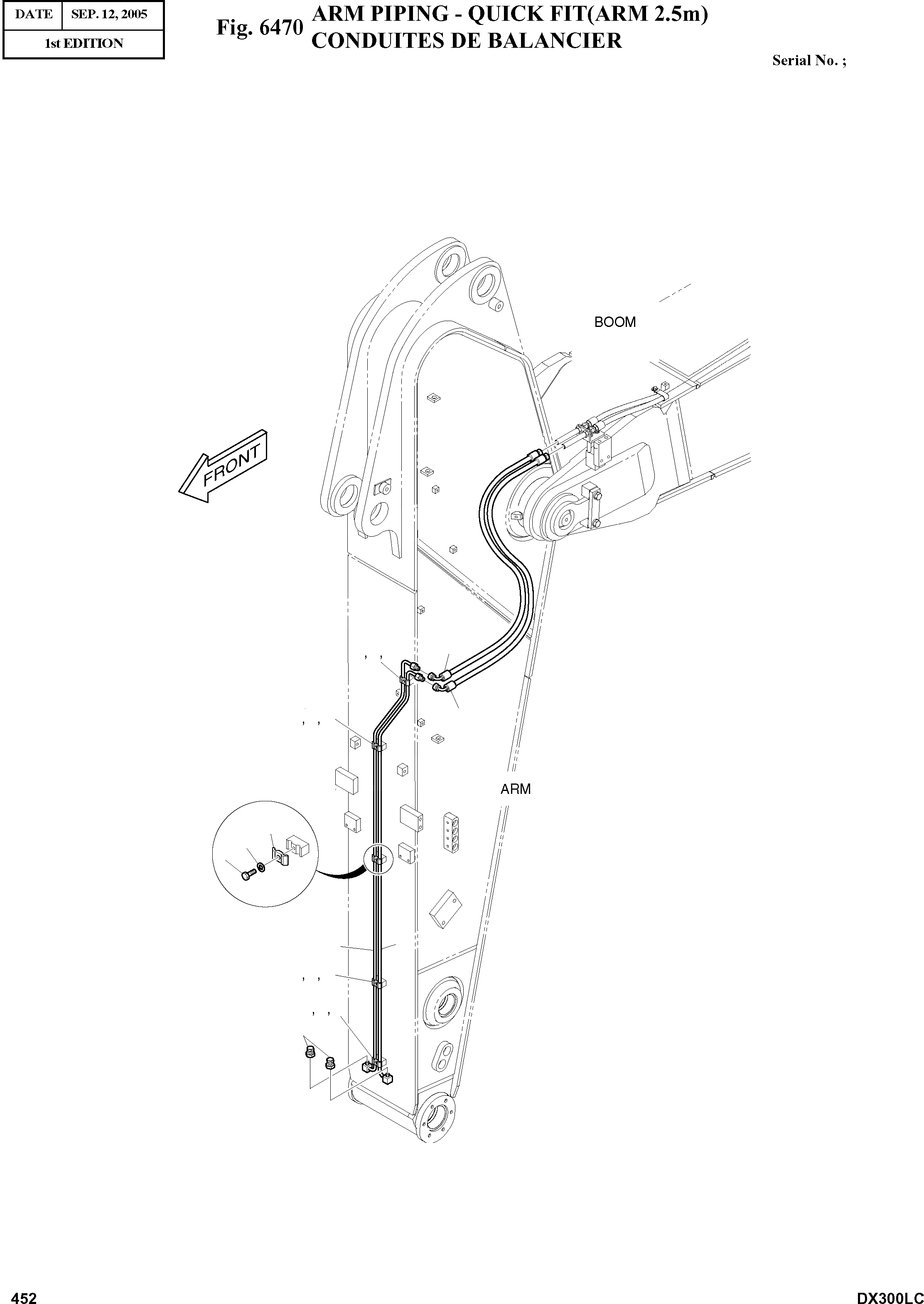 | DATE | SEP. 12, 2005 |
|---|---|
| 1st EDITION | |

Fig. 6470 ARM PIPING - QUICK FIT(ARM 2.5m)
CONDUITES DE BALANCIER

Serial No. ;

BOOM

FRONT

, ,

, ,

ARM

, ,

, ,

452

DX300LC