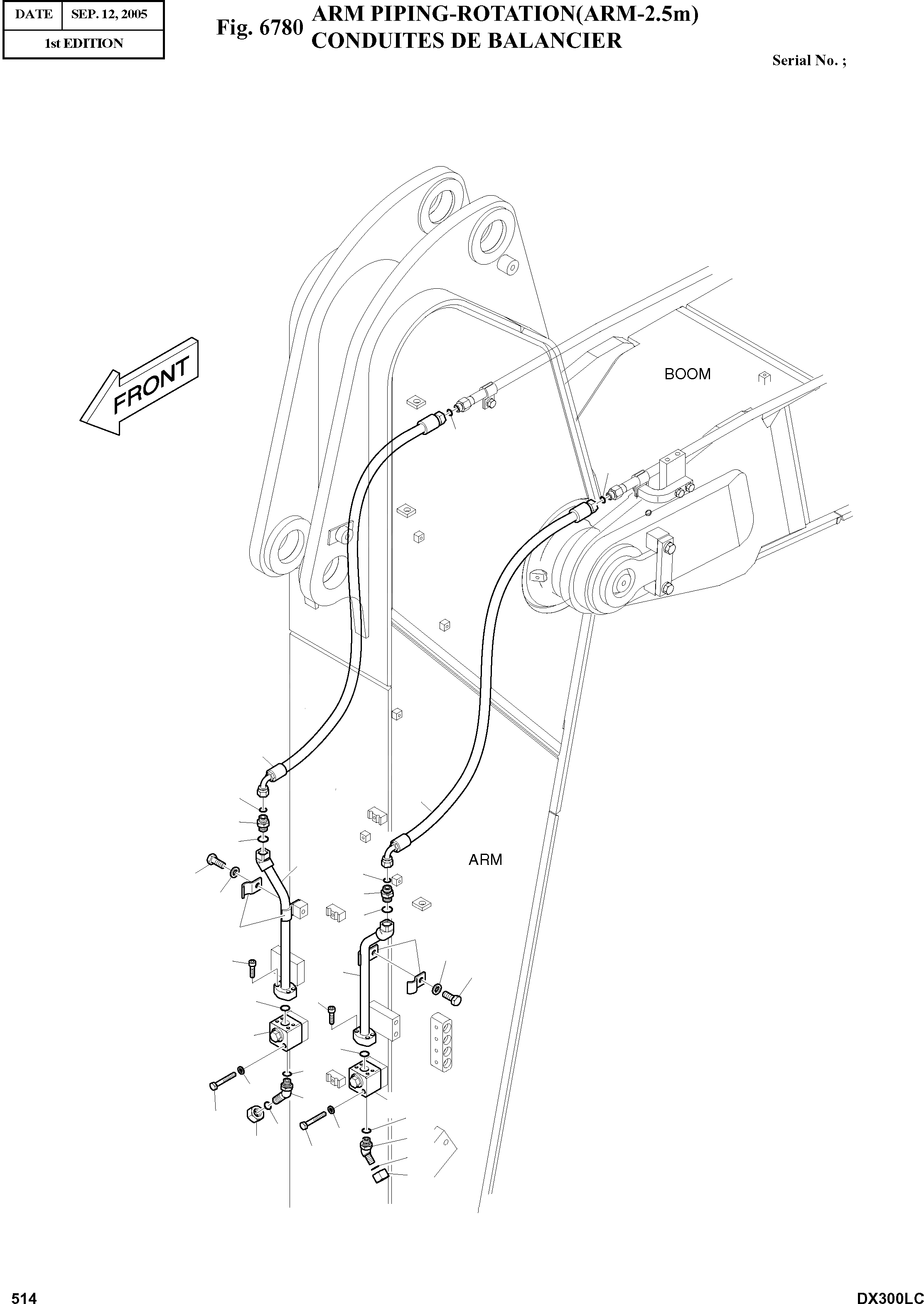 | DATE | SEP. 12, 2005 |
|---|---|
| 1st EDITION | |

Fig. 6780 ARM PIPING-ROTATION(ARM-2.5m)
CONDUITES DE BALANCIER

Serial No. ;

FRONT

BOOM

ARM

514

DX300LC