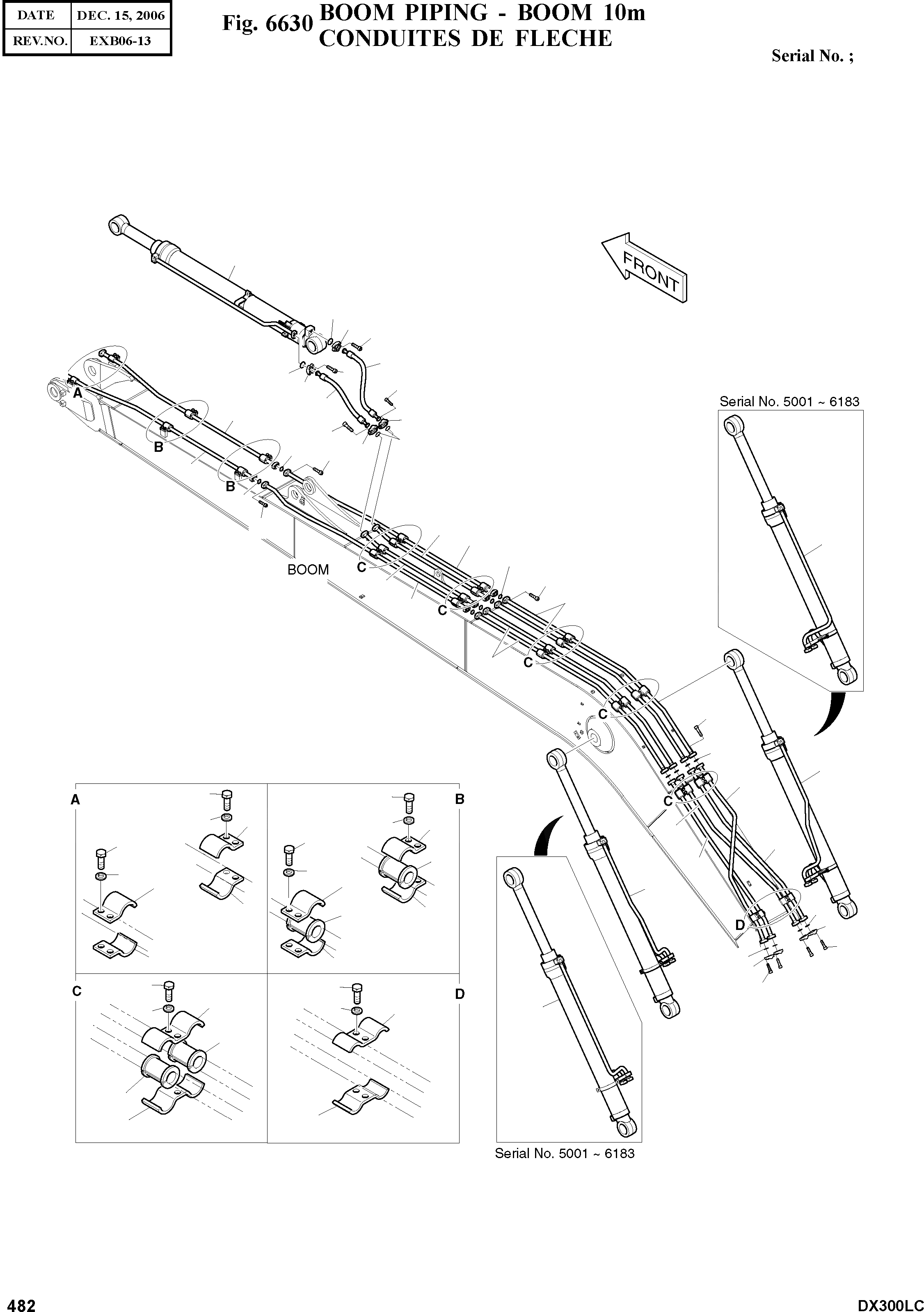 | DATE | DEC. 15, 2006 |
|---|---|
| REV.NO. | EXB06-13 |

Fig. 6630 BOOM PIPING - BOOM 10m
CONDUITES DE FLECHE

Serial No. ;

FRONT

Serial No. 5001 ~ 6183

A

B

B

BOOM

C

C

C

C

C

D

A

B

C

D

Serial No. 5001 ~ 6183

482

DX300LC