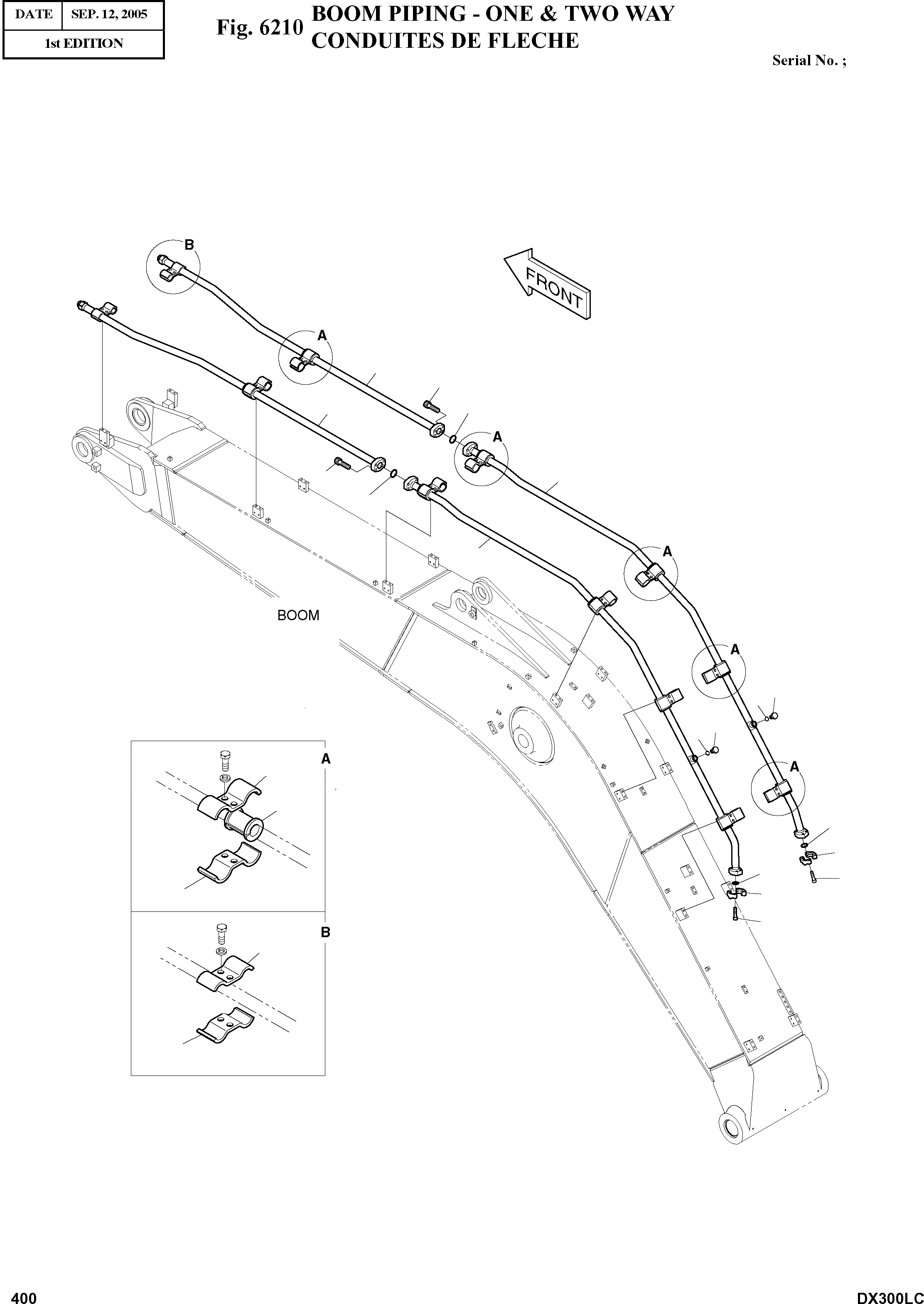 | DATE | SEP. 12, 2005 |
|---|---|
| 1st EDITION | |

Fig. 6210 BOOM PIPING - ONE & TWO WAY
CONDUITES DE FLECHE

Serial No. ;

B

FRONT

A

A

A

A

A

BOOM

A

B

400

DX300LC