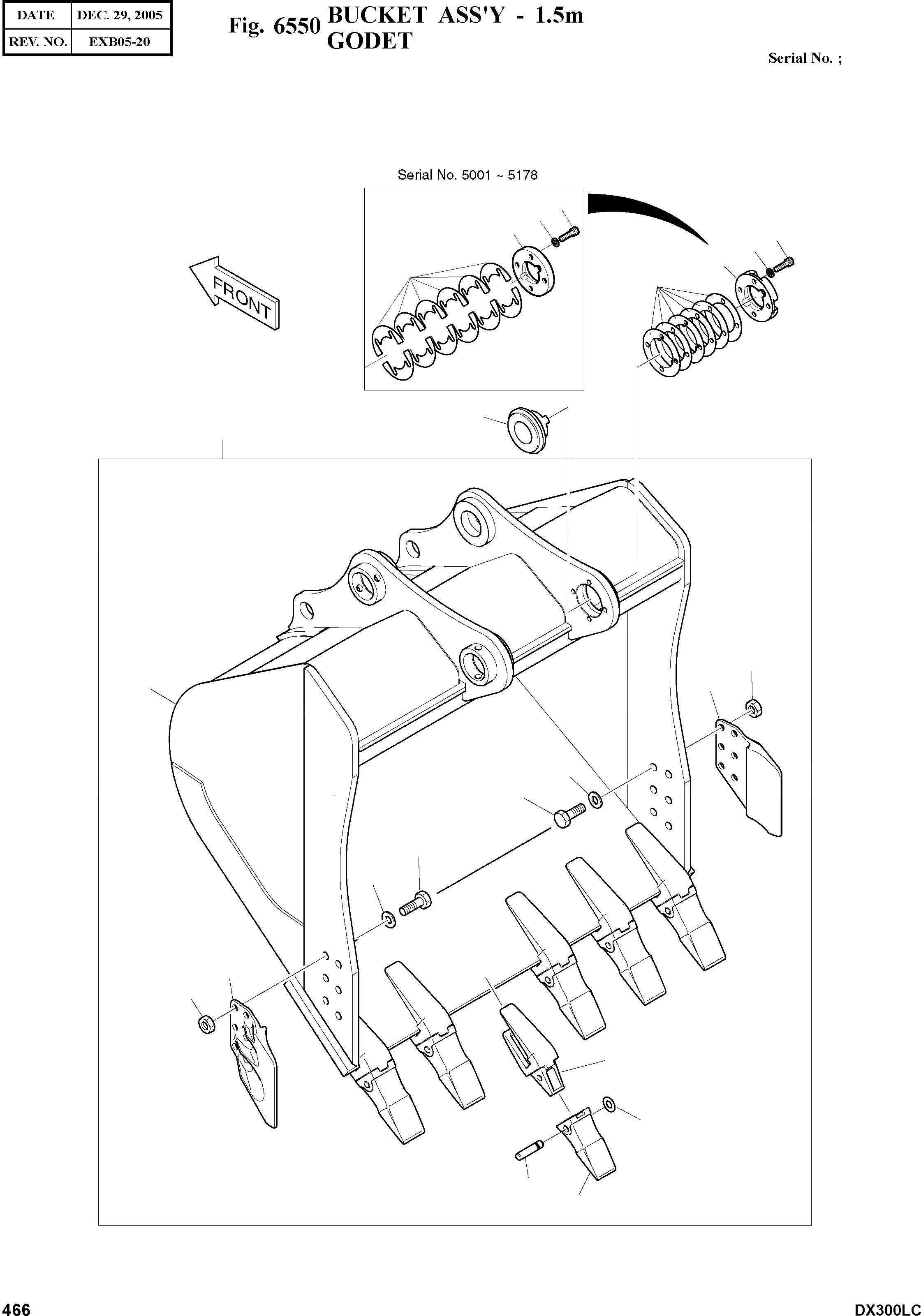 | DATE | DEC. 29, 2005 |
|---|---|
| REV. NO. | EXB05-20 |

Fig. 6550 BUCKET ASS'Y - 1.5m
GODET

Serial No. ;

Serial No. 5001 ~ 5178

FRONT

466

DX300LC