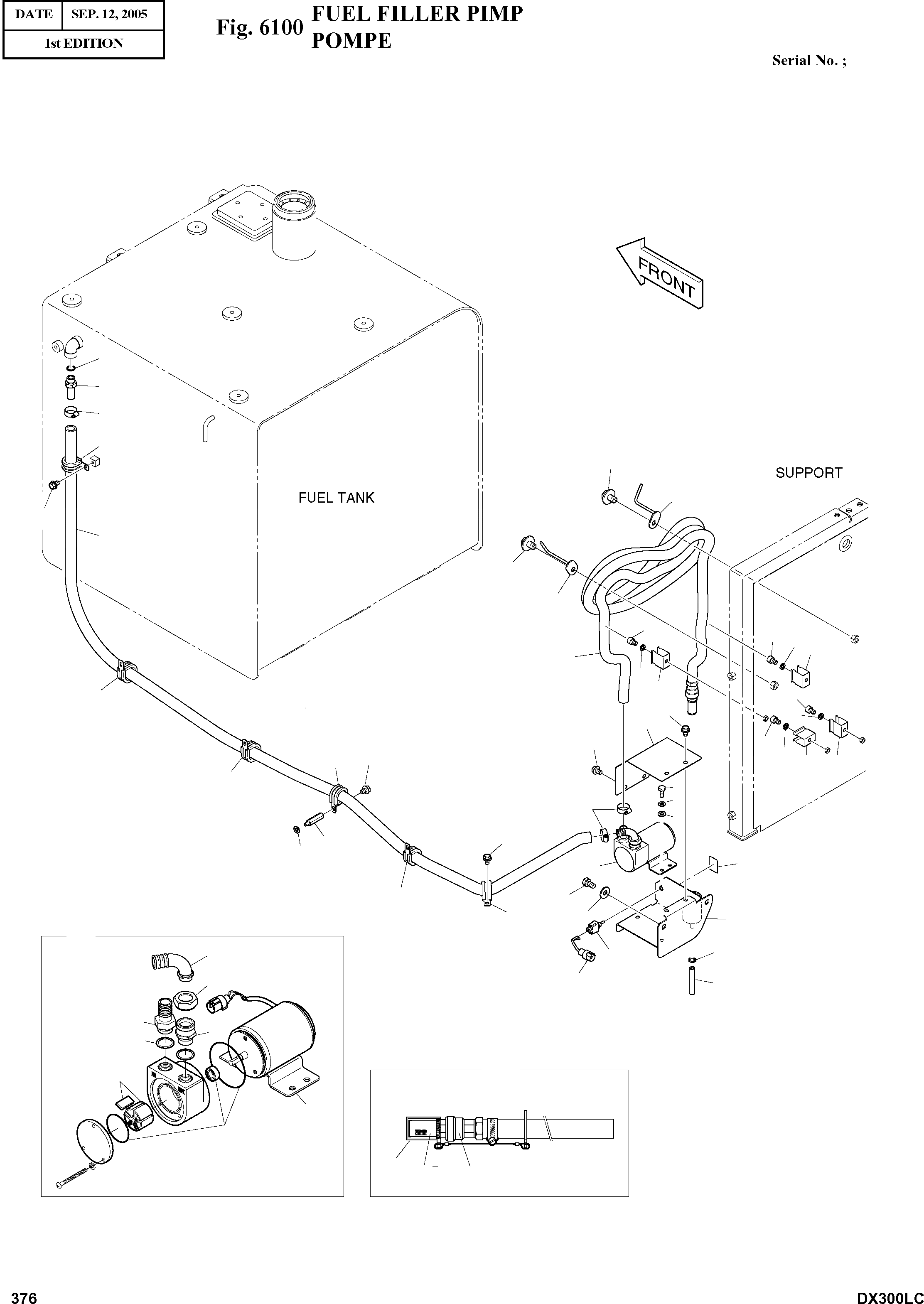 | DATE | SEP. 12, 2005 |
|---|---|
| 1st EDITION | |

Fig. 6100 FUEL FILLER PIMP
POMPE

Serial No. ;

FRONT

SUPPORT

FUEL TANK

376

DX300LC