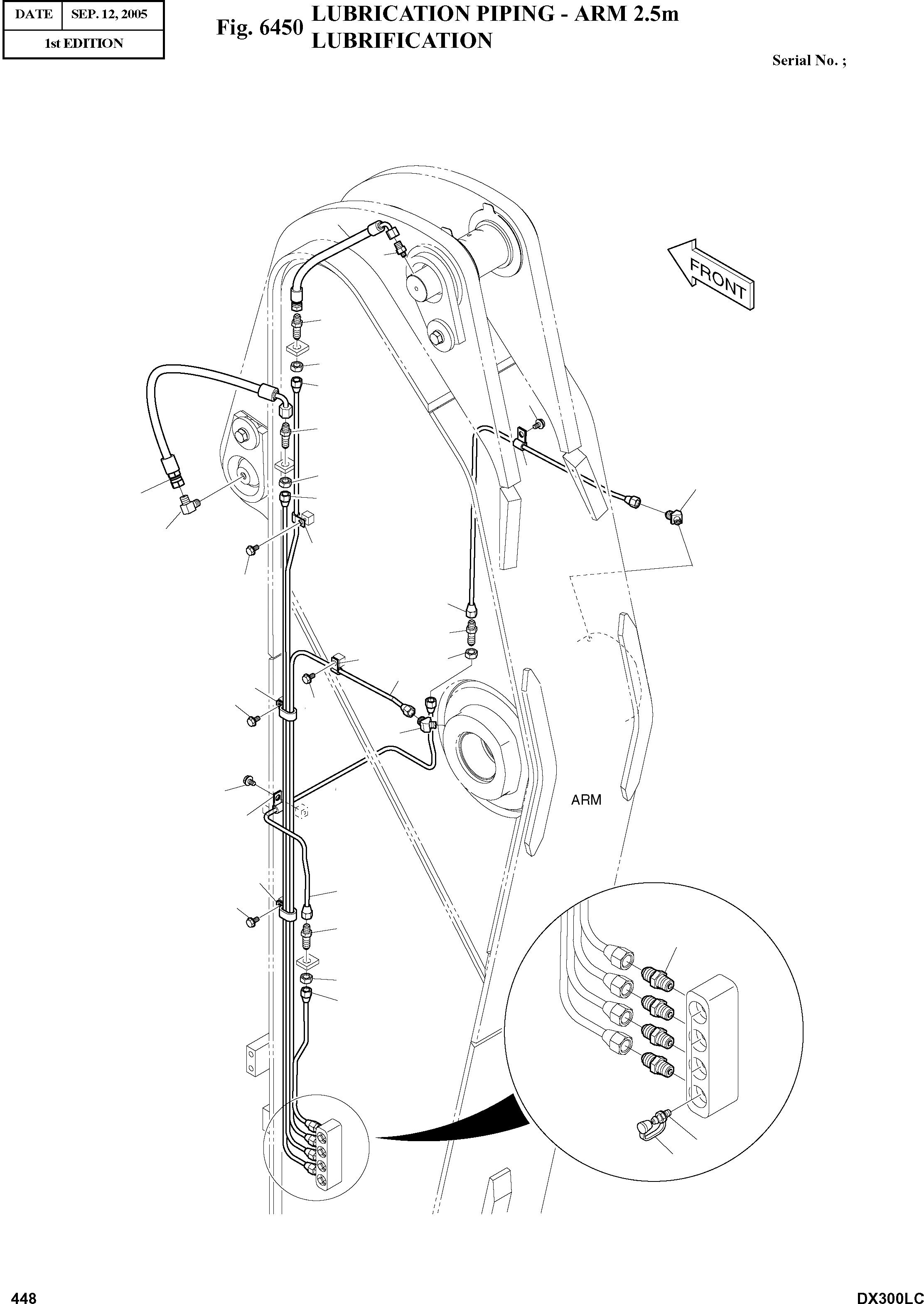 | DATE | SEP. 12, 2005 |
|---|---|
| 1st EDITION | |

Fig. 6450 LUBRICATION PIPING - ARM 2.5m
LUBRIFICATION

Serial No. ;

FRONT

ARM

448

DX300LC