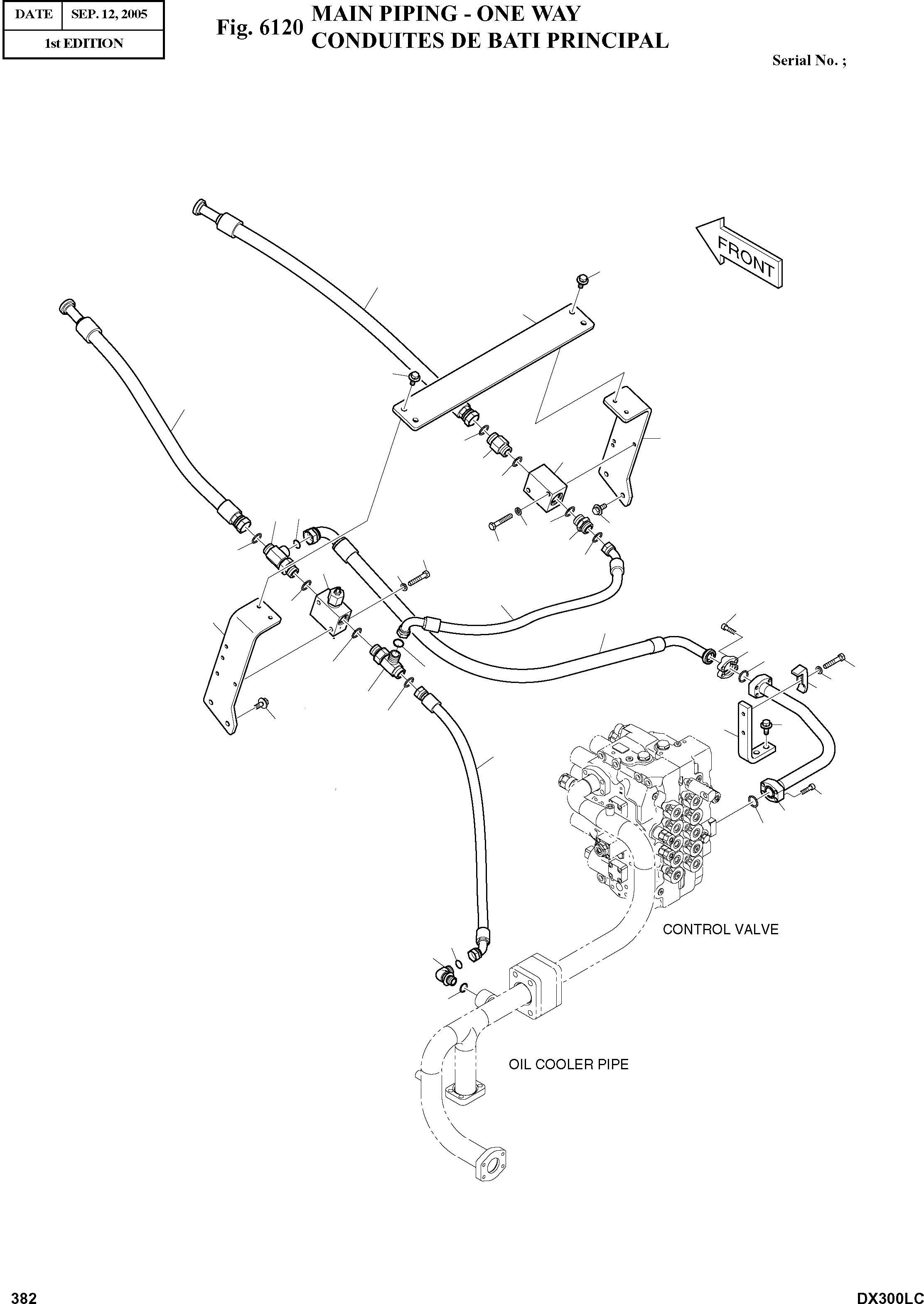 | DATE | SEP. 12, 2005 |
|---|---|
| 1st EDITION | |

Fig. 6120 MAIN PIPING - ONE WAY
CONDUITES DE BATI PRINCIPAL

Serial No. ;

FRONT

CONTROL VALVE

OIL COOLER PIPE

382

DX300LC