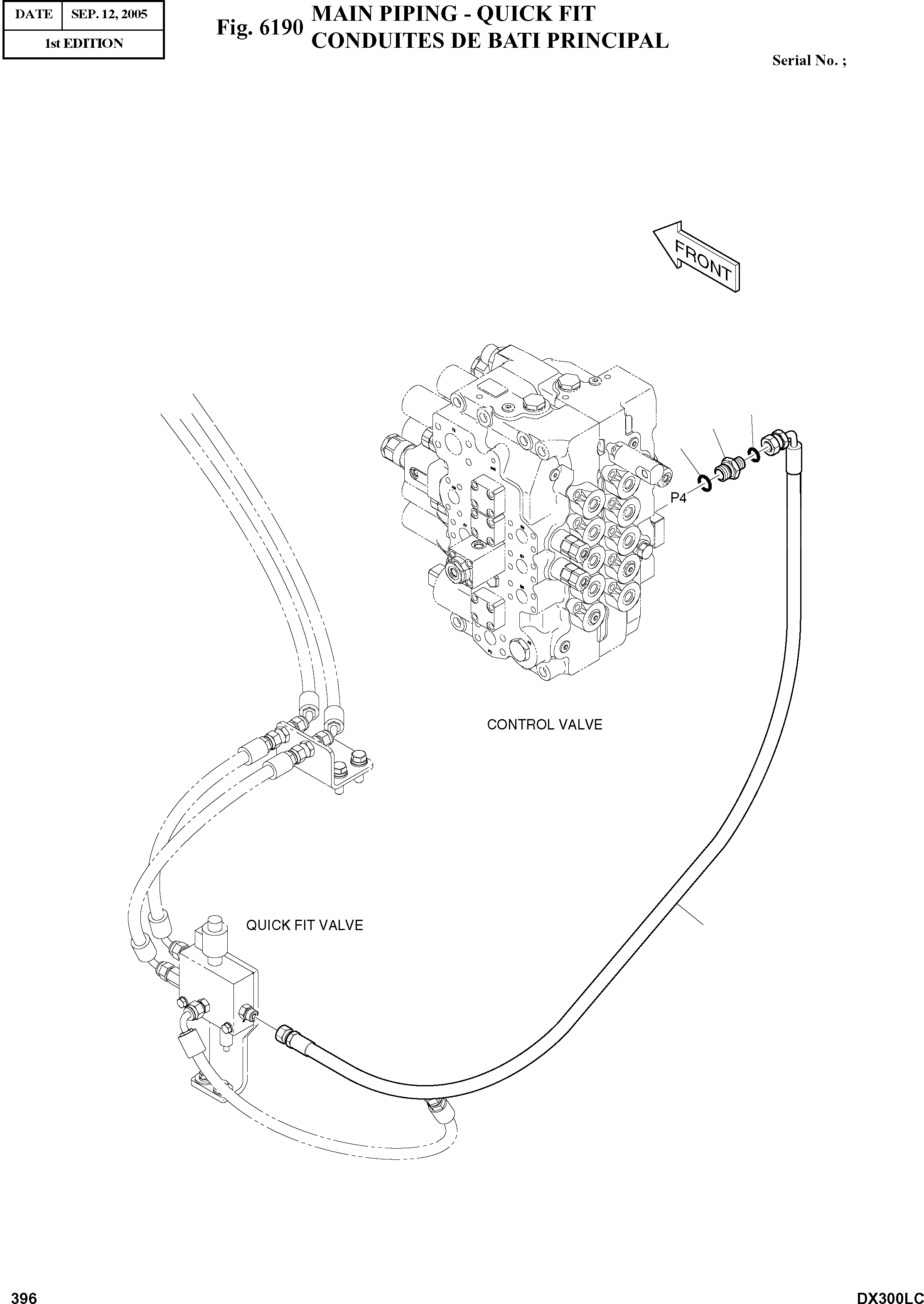 | DATE | SEP. 12, 2005 |
|---|---|
| 1st EDITION | |

Fig. 6190 MAIN PIPING - QUICK FIT
CONDUITES DE BATI PRINCIPAL

Serial No. ;

FRONT

P4

CONTROL VALVE

QUICK FIT VALVE

396

DX300LC