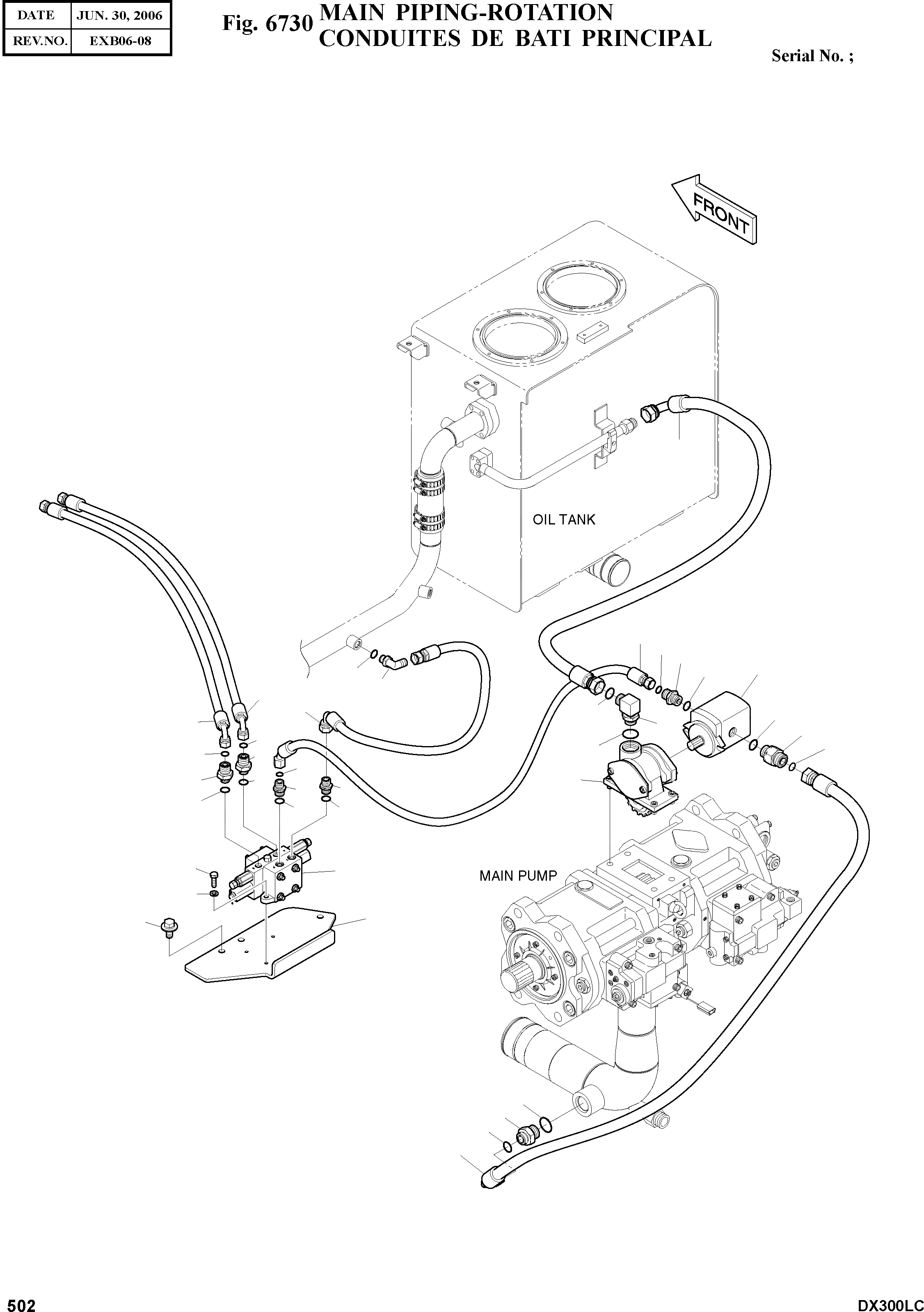 | DATE | JUN. 30, 2006 |
|---|---|
| REV.NO. | EXB06-08 |

Fig. 6730 MAIN PIPING-ROTATION
CONDUITES DE BATI PRINCIPAL

Serial No. ;

FRONT

OIL TANK

MAIN PUMP

502

DX300LC