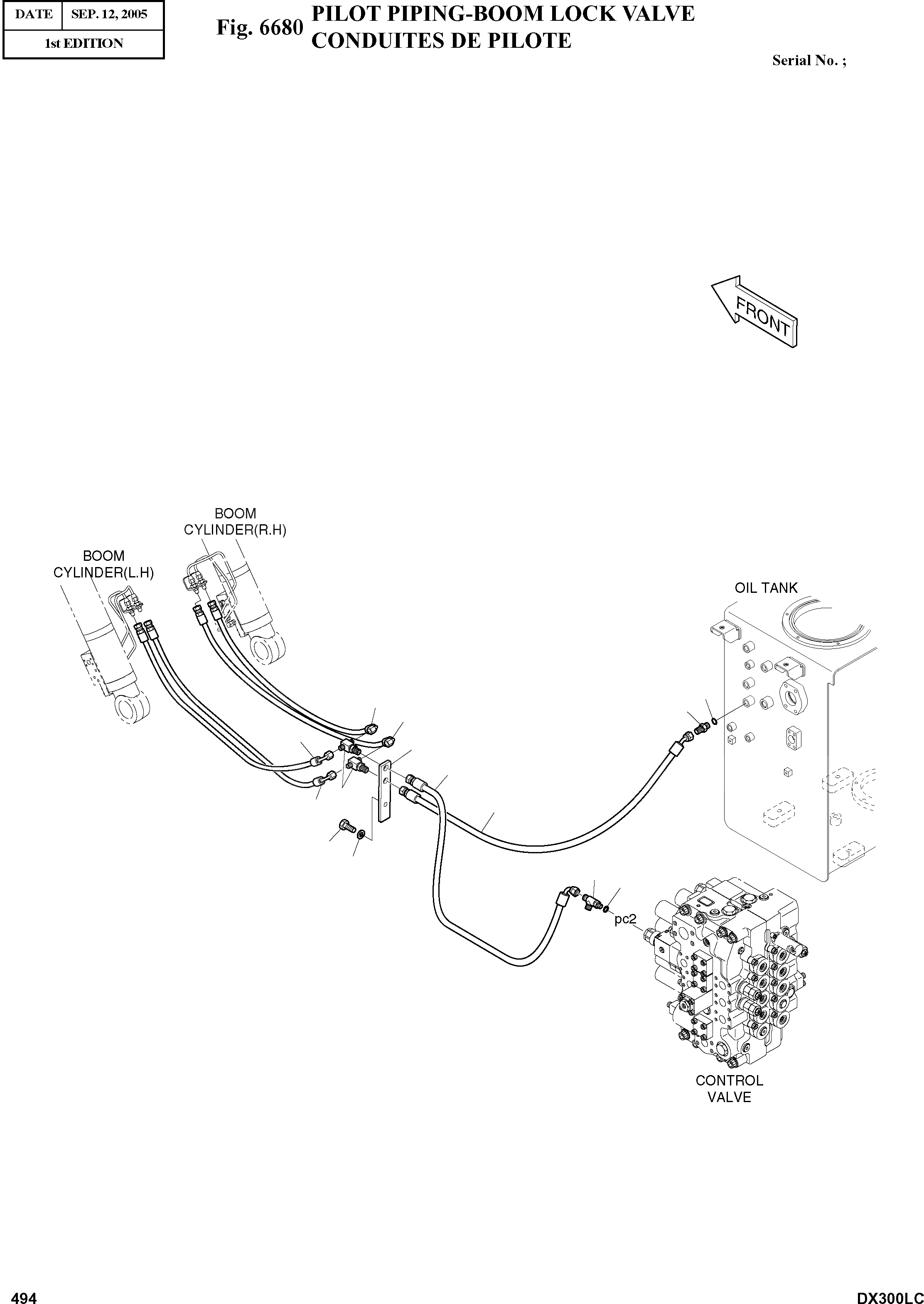 | DATE | SEP. 12, 2005 |
|---|---|
| 1st EDITION | |

Fig. 6680 PILOT PIPING-BOOM LOCK VALVE
CONDUITES DE PILOTE

Serial No. ;

FRONT

BOOM CYLINDER(R.H)

BOOM CYLINDER(L.H)

OIL TANK

pc2

CONTROL VALVE

494

DX300LC