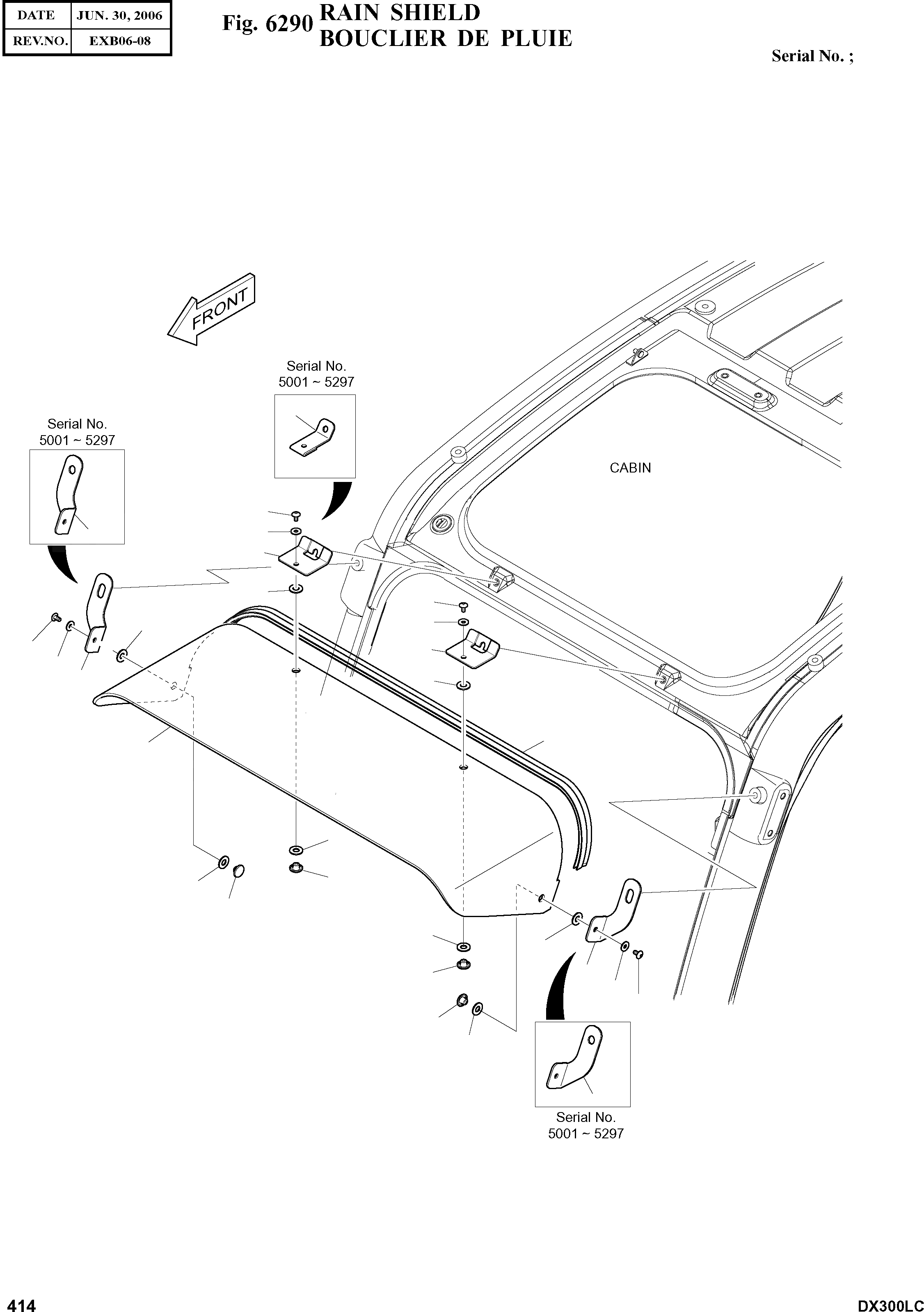 | DATE | JUN. 30, 2006 |
|---|---|
| REV.NO. | EXB06-08 |

Fig. 6290 RAIN SHIELD
BOUCLIER DE PLUIE

Serial No. ;

FRONT

Serial No.
5001 ~ 5297

Serial No.
5001 ~ 5297

CABIN

Serial No.
5001 ~ 5297

414

DX300LC