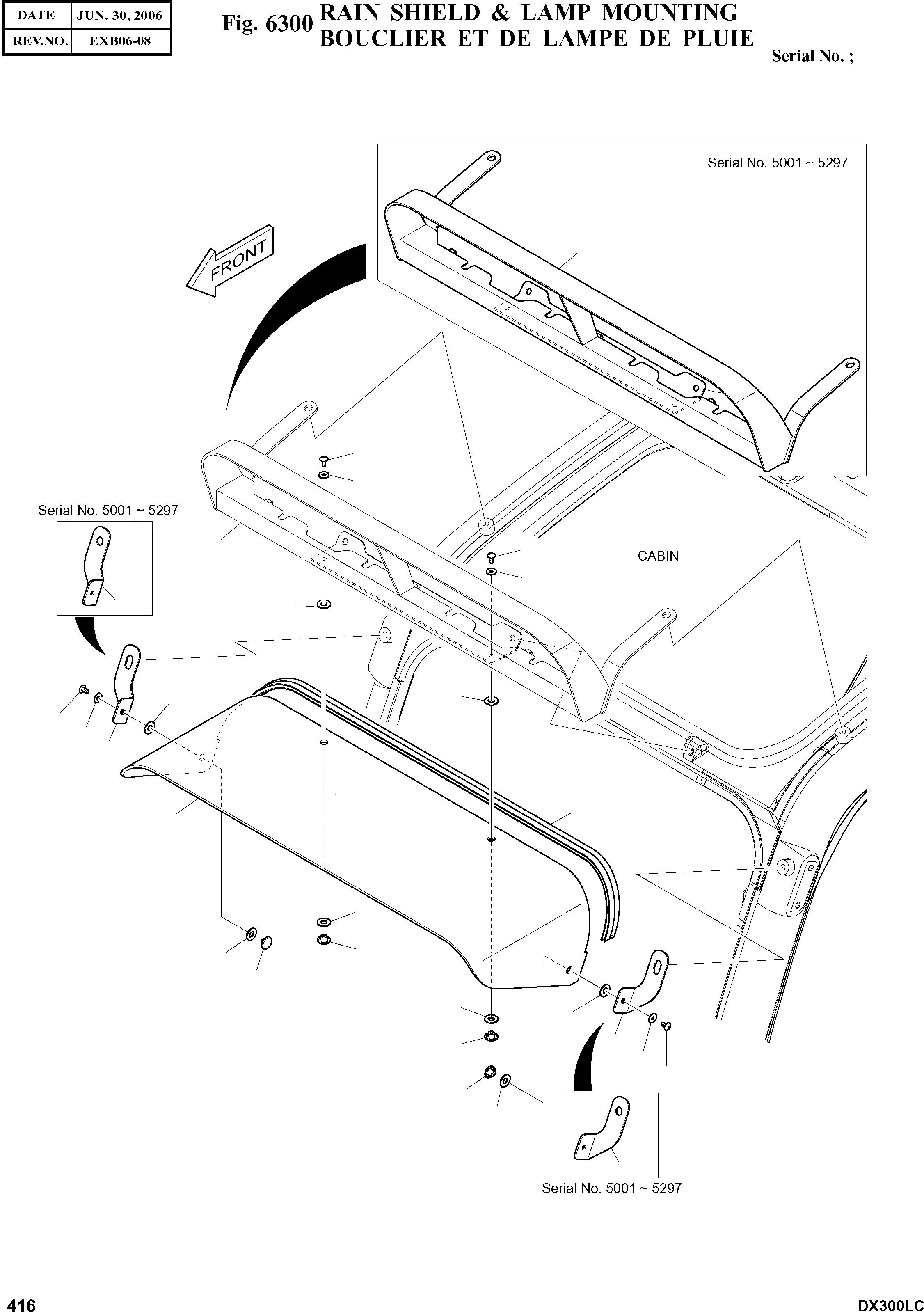 | DATE | JUN. 30, 2006 |
|---|---|
| REV.NO. | EXB06-08 |

Fig. 6300 RAIN SHIELD & LAMP MOUNTING
BOUCLIER ET DE LAMPE DE PLUIE

Serial No. ;

Serial No. 5001 ~ 5297

FRONT

Serial No. 5001 ~ 5297

CABIN

Serial No. 5001 ~ 5297

416

DX300LC