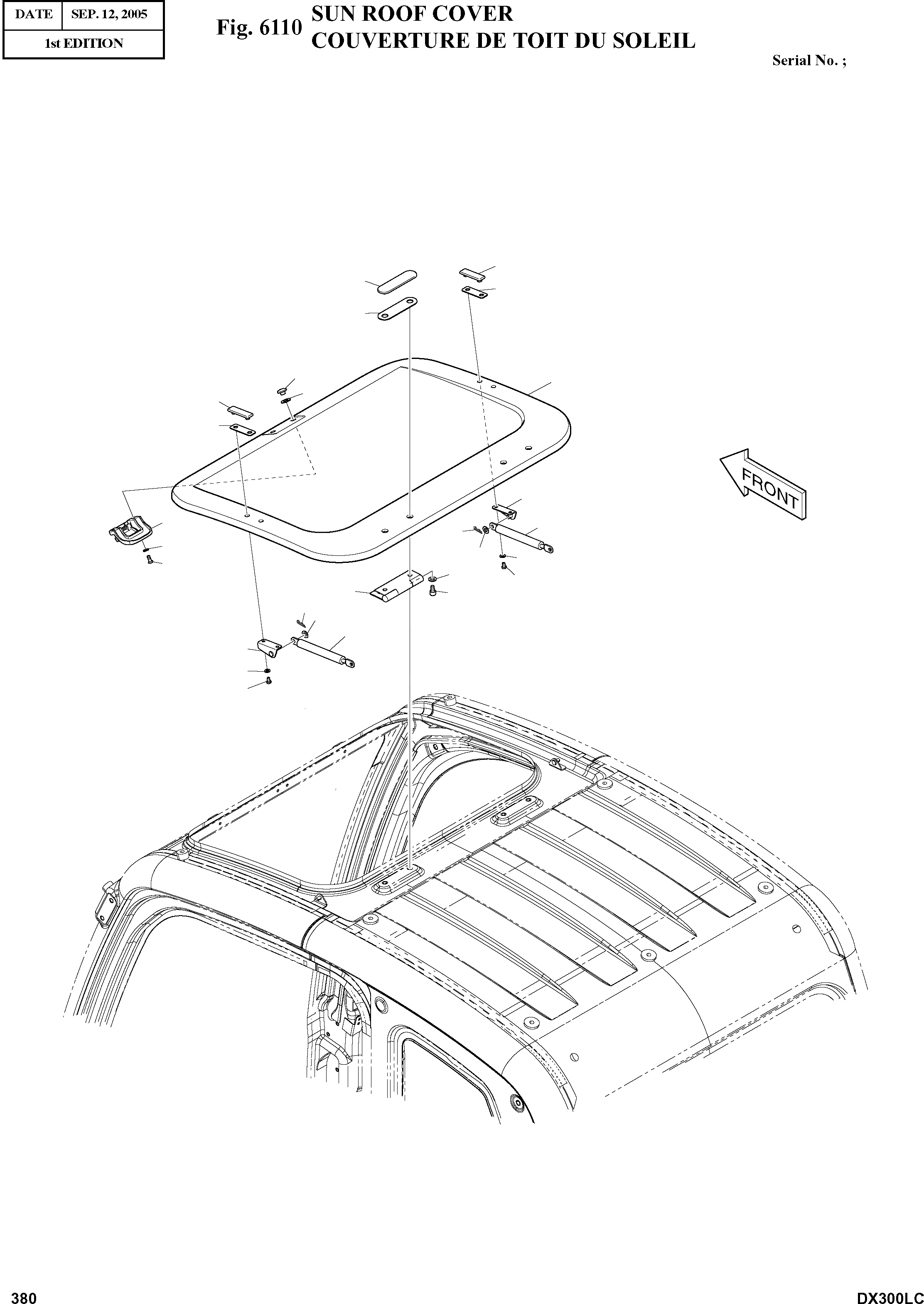 | DATE | SEP. 12, 2005 |
|---|---|
| 1st EDITION | |

Fig. 6110 SUN ROOF COVER
COUVERTURE DE TOIT DU SOLEIL

Serial No. ;

FRONT

380

DX300LC