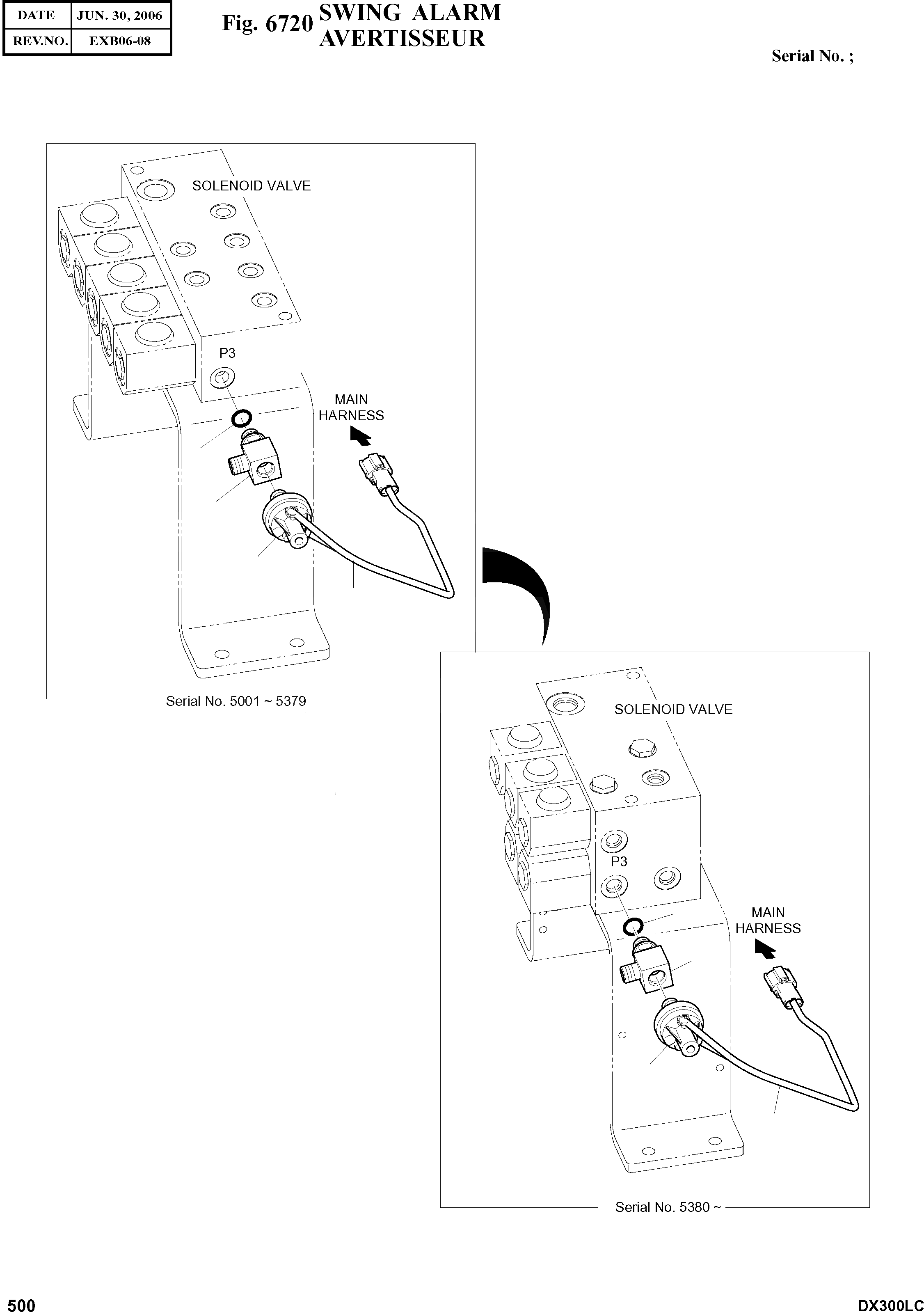 | DATE | JUN. 30, 2006 |
|---|---|
| REV.NO. | EXB06-08 |

Fig. 6720 SWING ALARM
AVERTISSEUR

Serial No. ;

SOLENOID VALVE

P3

MAIN HARNESS

Serial No. 5001 ~ 5379

SOLENOID VALVE

P3

MAIN HARNESS

Serial No. 5380 ~

500

DX300LC