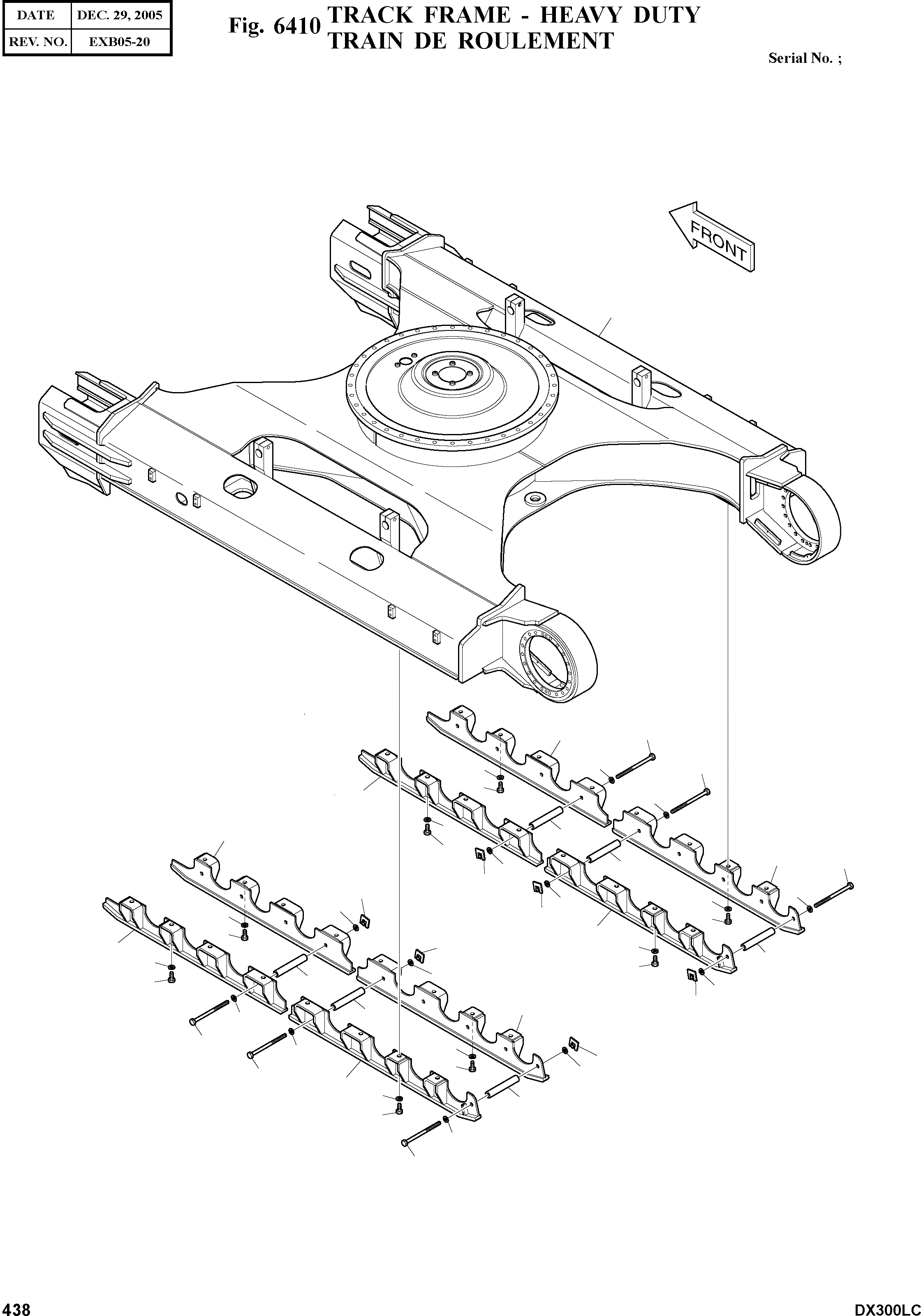 | DATE | DEC. 29, 2005 |
|---|---|
| REV. NO. | EXB05-20 |

Fig. 6410 TRACK FRAME - HEAVY DUTY
TRAIN DE ROULEMENT

Serial No. ;

FRONT

438

DX300LC