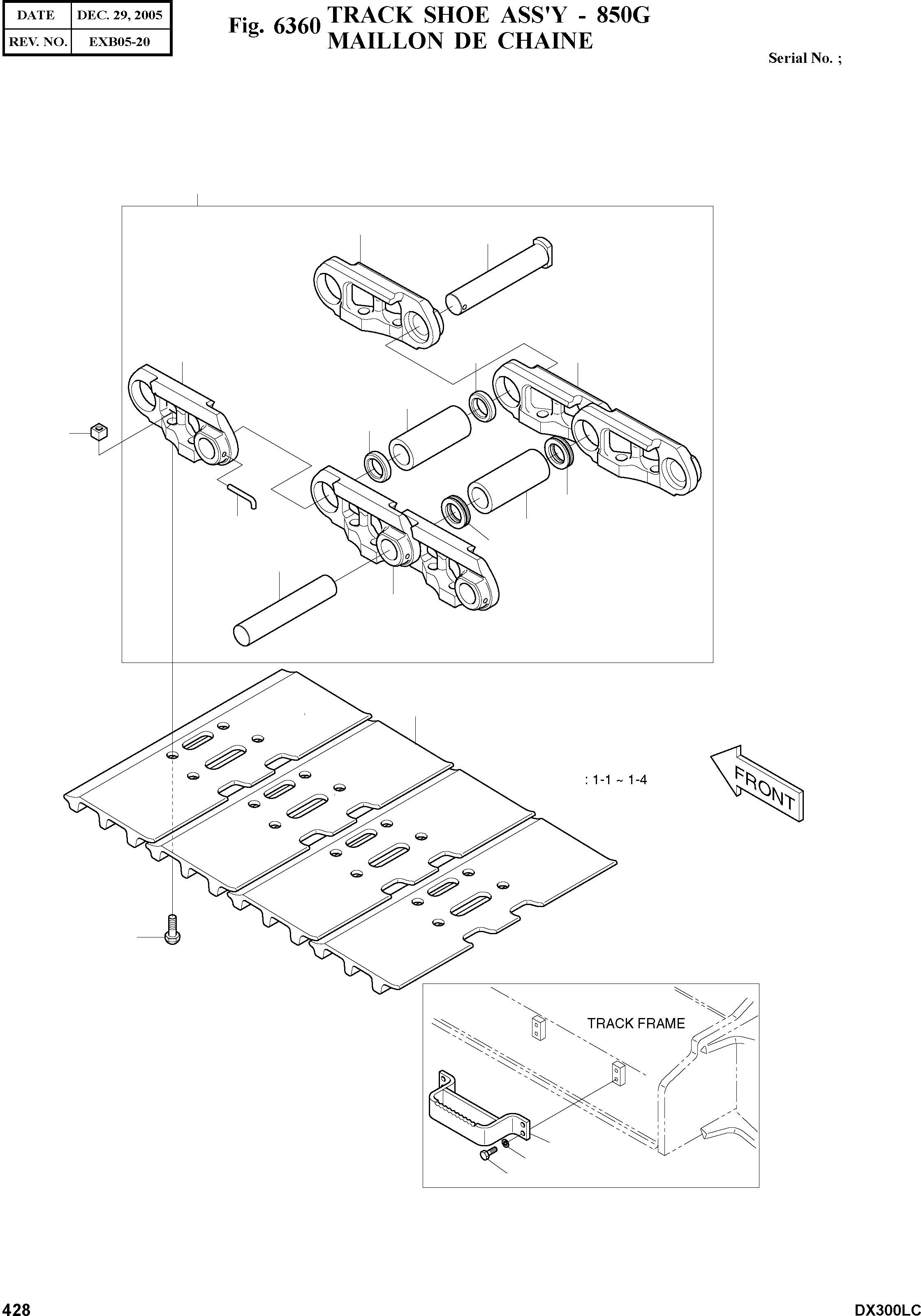 | DATE | DEC. 29, 2005 |
|---|---|
| REV. NO. | EXB05-20 |

Fig. 6360 TRACK SHOE ASS'Y - 850G
MAILLON DE CHAINE

Serial No. ;

: 1-1 ~ 1-4

FRONT

TRACK FRAME

428

DX300LC