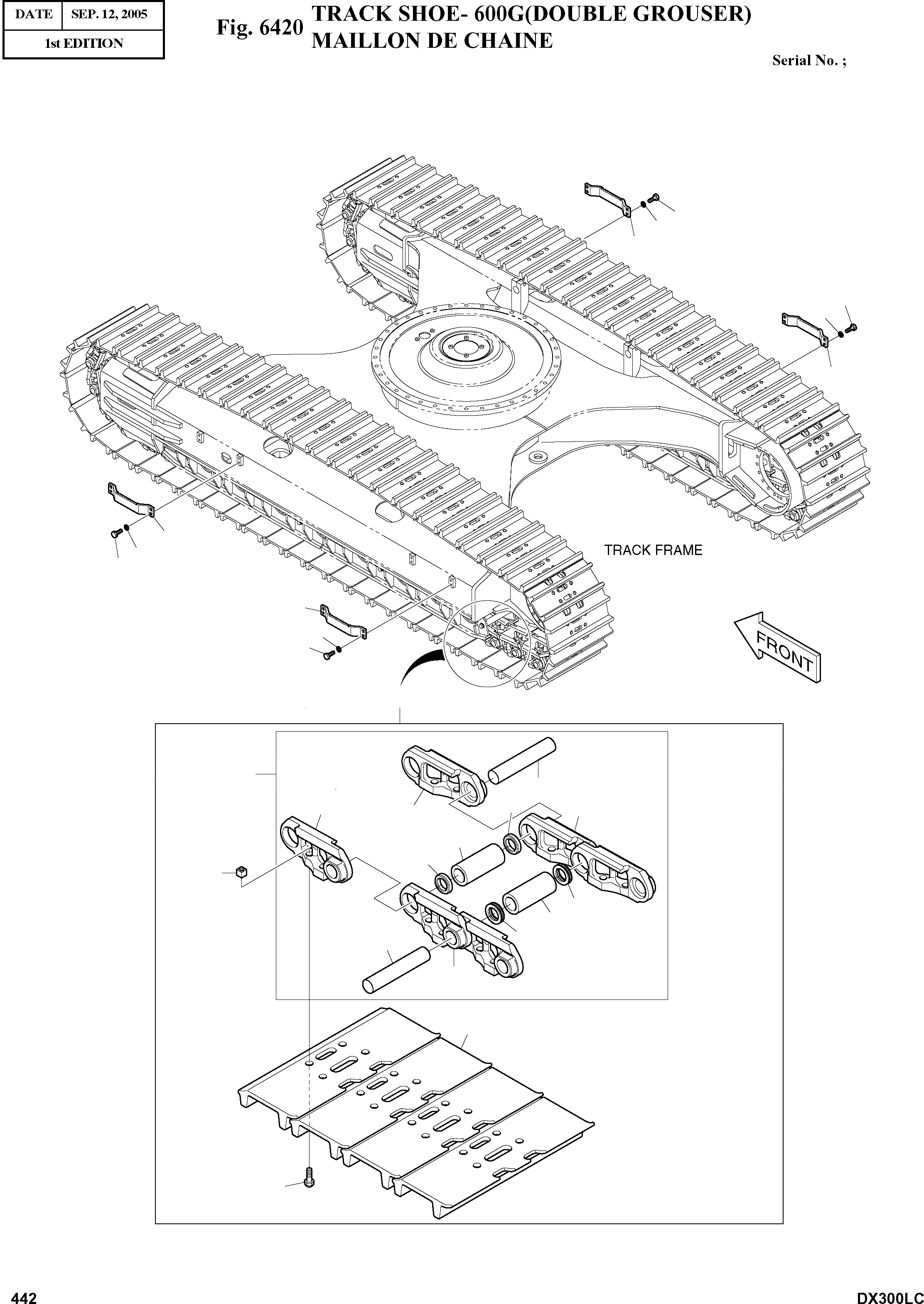 | DATE | SEP. 12, 2005 |
|---|---|
| 1st EDITION | |

Fig. 6420 TRACK SHOE- 600G(DOUBLE GROUSER) MAILLON DE CHAINE

Serial No. ;

TRACK FRAME

FRONT

442

DX300LC