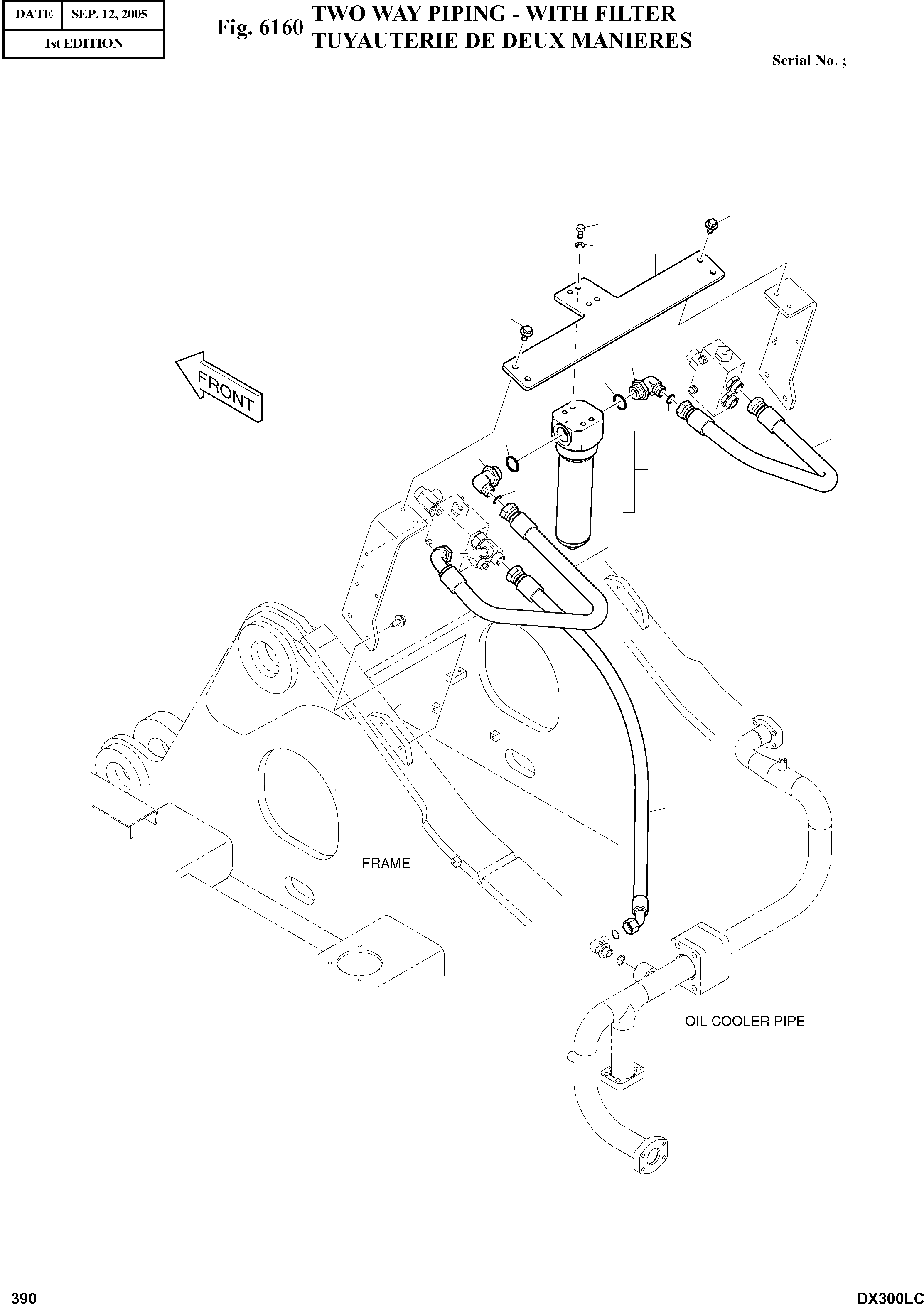 | DATE | SEP. 12, 2005 |
|---|---|
| 1st EDITION | |

Fig. 6160 TWO WAY PIPING - WITH FILTER
TUYAUTERIE DE DEUX MANIERES

Serial No. ;

FRONT

FRAME

OIL COOLER PIPE

390

DX300LC