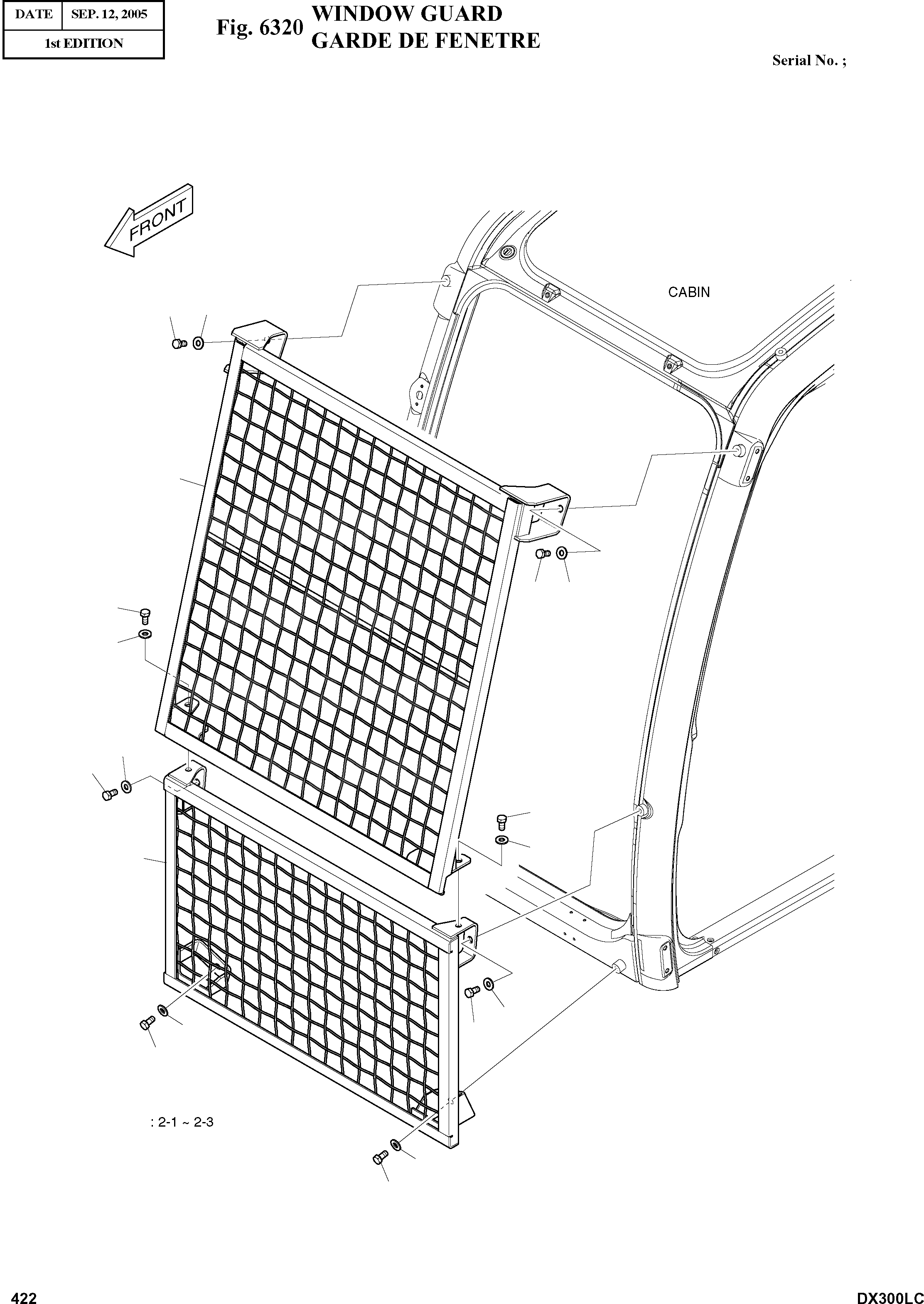 | DATE | SEP. 12, 2005 |
|---|---|
| 1st EDITION | |

Fig. 6320 WINDOW GUARD GARDE DE FENETRE

Serial No. ;

FRONT

CABIN

: 2-1 ~ 2-3

422

DX300LC