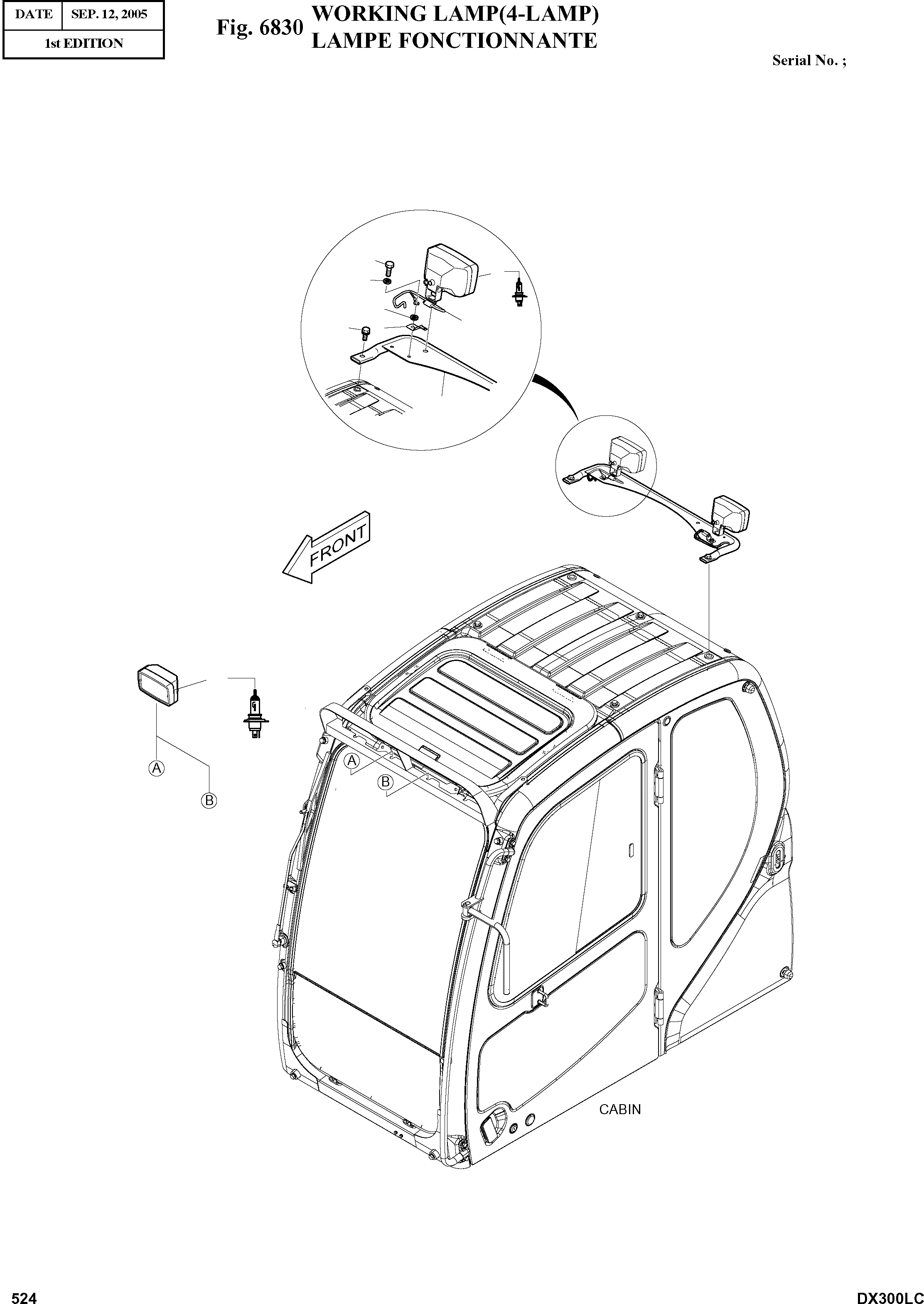 | DATE | SEP. 12, 2005 |
|---|---|
| 1st EDITION | |

Fig. 6830 WORKING LAMP(4-LAMP)
LAMPE FONCTIONNANTE

Serial No. ;

FRONT

A
B
A
B

CABIN

524

DX300LC