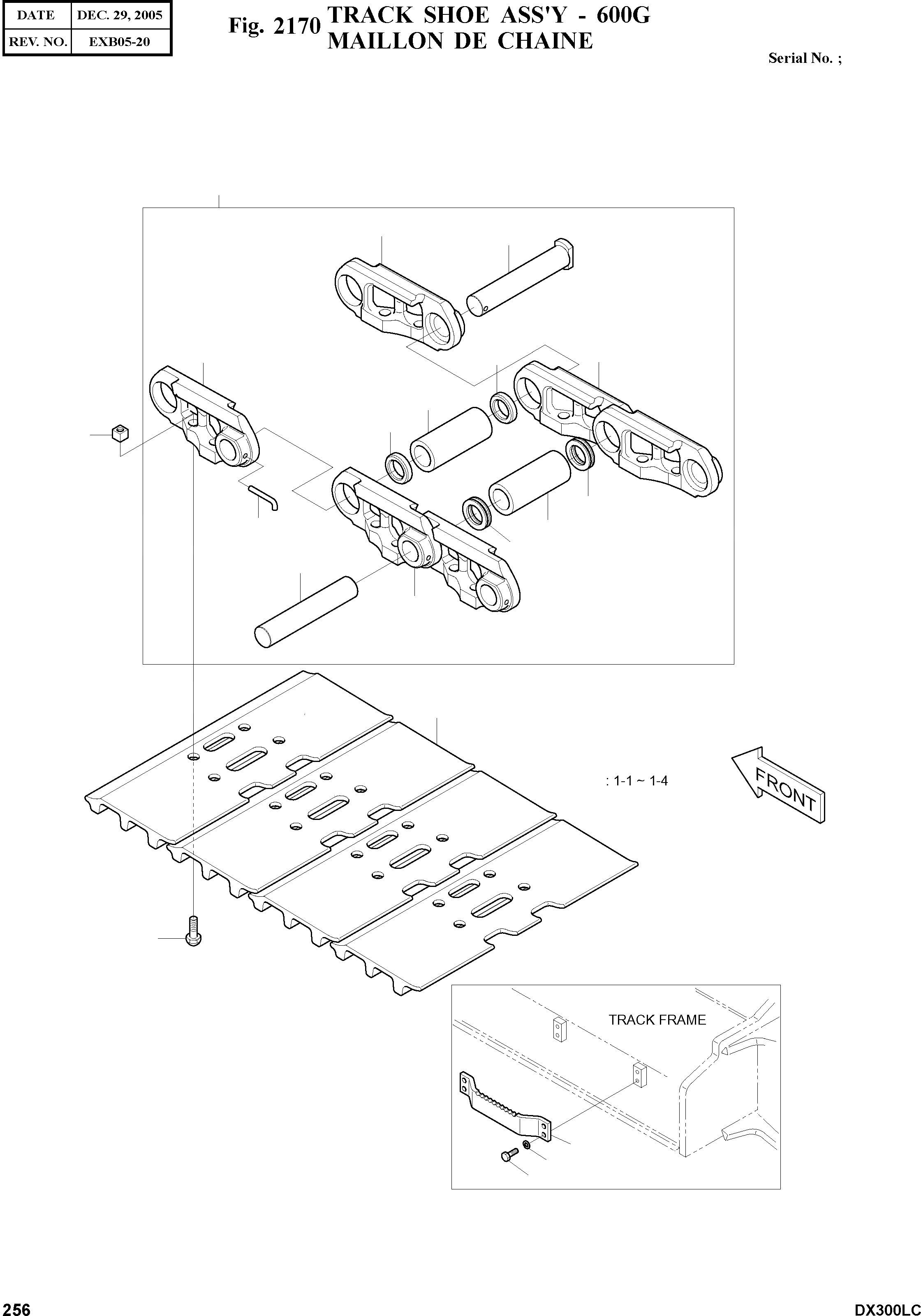 | DATE | DEC. 29, 2005 |
|---|---|
| REV. NO. | EXB05-20 |

Fig. 2170 TRACK SHOE ASS'Y - 600G
MAILLON DE CHAINE

Serial No. ;

: 1-1 ~ 1-4

FRONT

TRACK FRAME

256

DX300LC