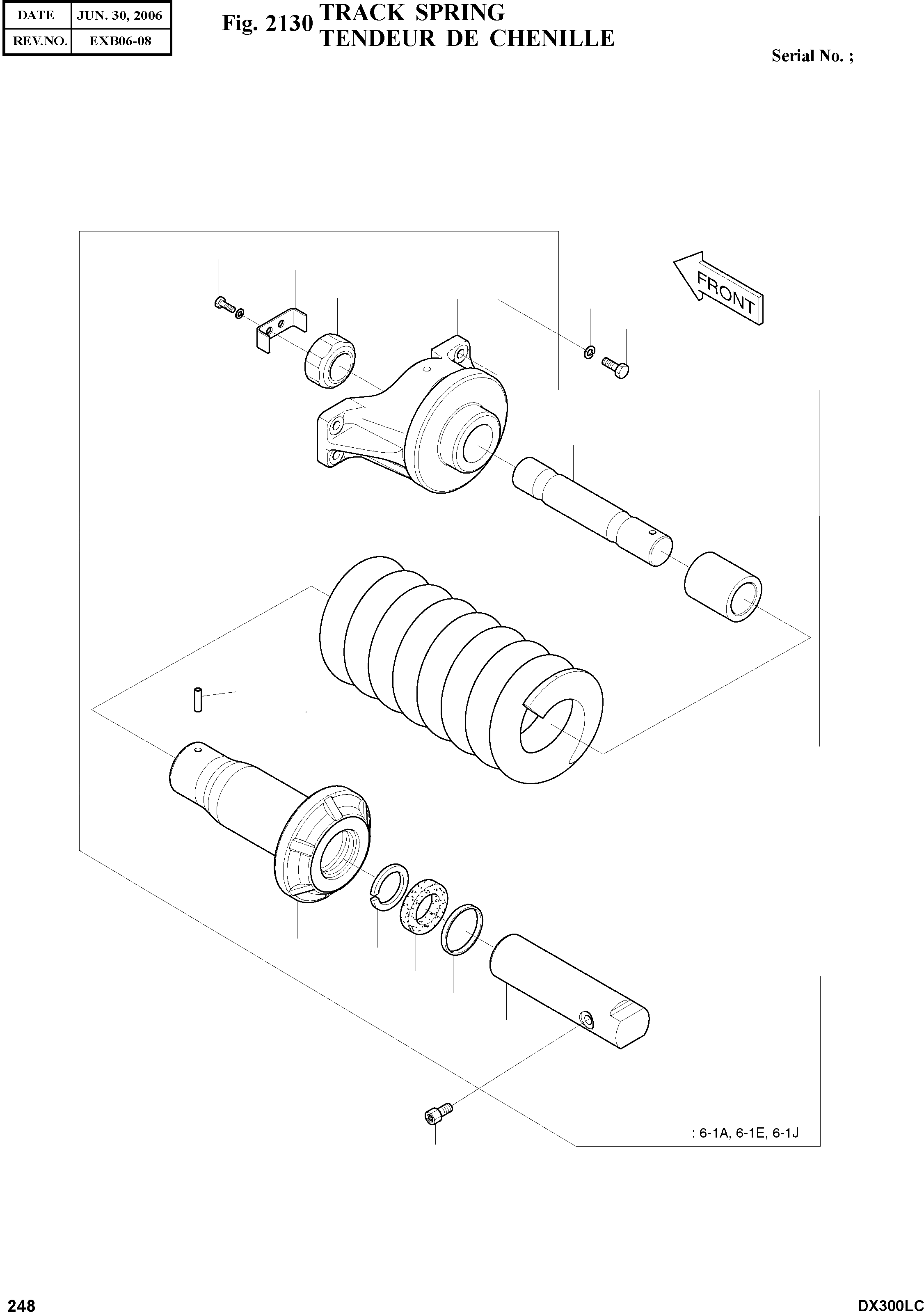 | DATE | JUN. 30, 2006 |
|---|---|
| REV.NO. | EXB06-08 |

Fig. 2130 TRACK SPRING
TENDEUR DE CHENILLE

Serial No. ;

FRONT

: 6-1A, 6-1E, 6-1J

248

DX300LC