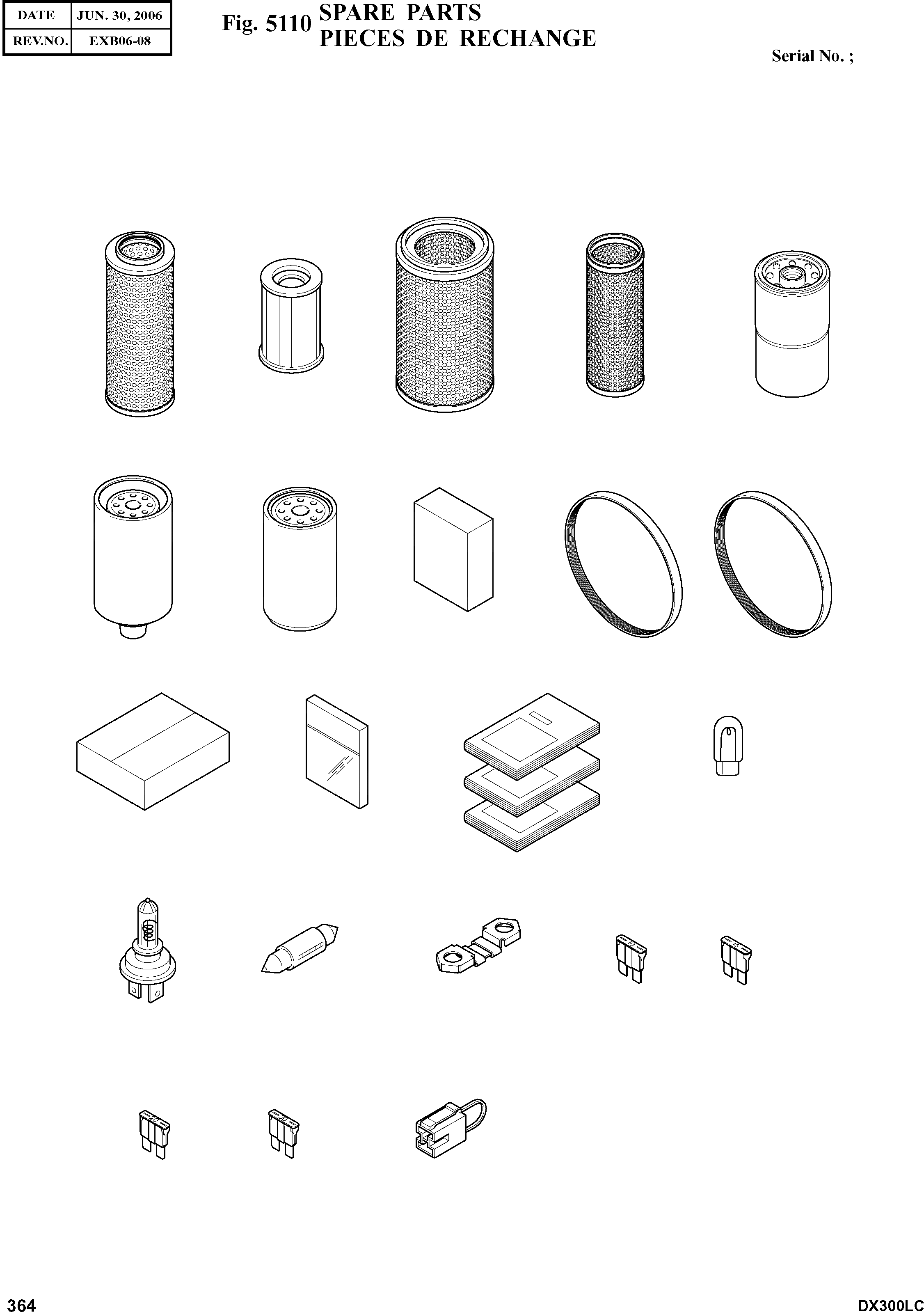 | DATE | JUN. 30, 2006 |
|---|---|
| REV.NO. | EXB06-08 |

Fig. 5110 SPARE PARTS
PIECES DE RECHANGE

Serial No. ;

364

DX300LC