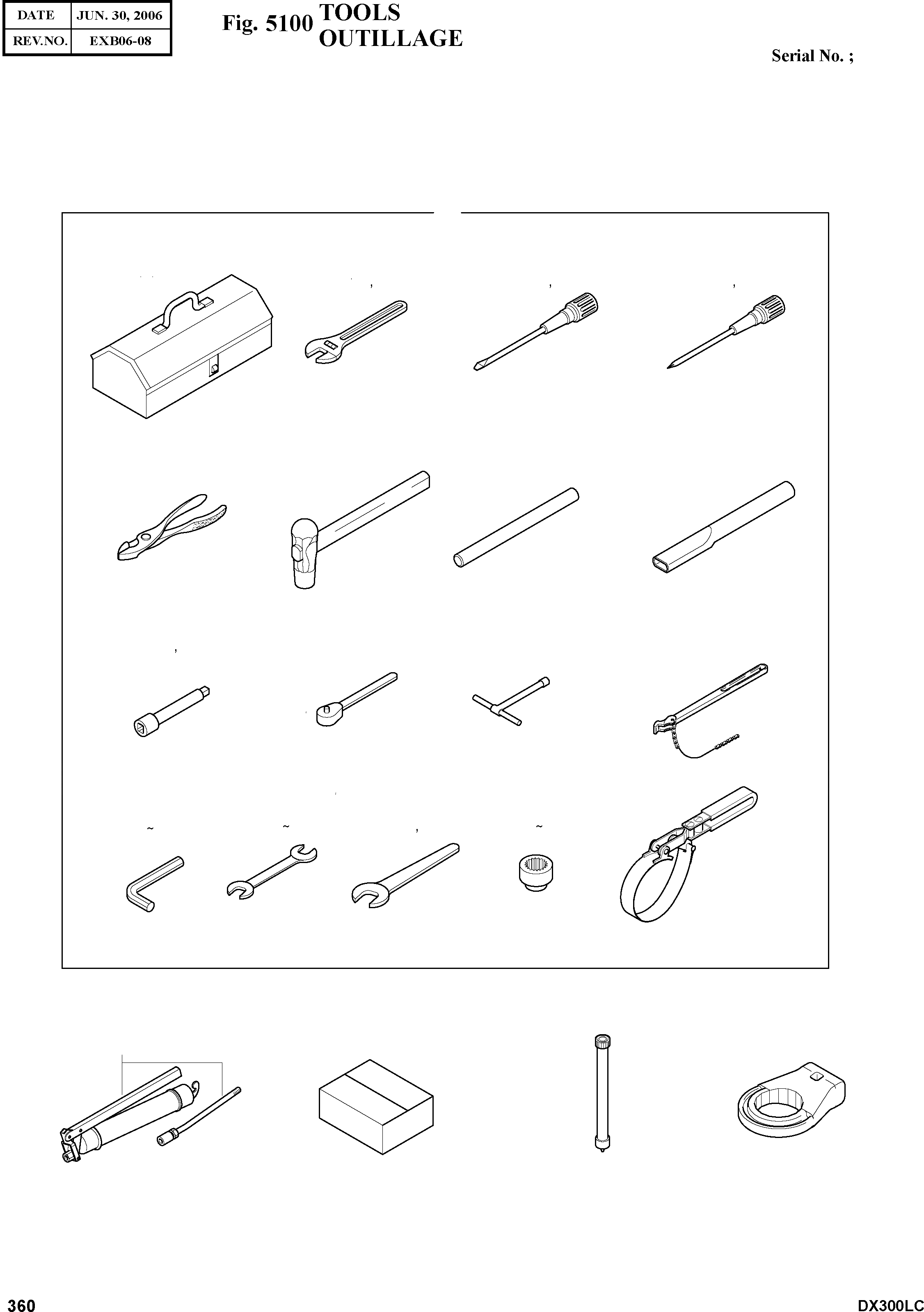 | DATE | JUN. 30, 2006 |
|---|---|
| REV.NO. | EXB06-08 |

Fig. 5100 TOOLS
OUTILLAGE

Serial No. ;

360

DX300LC