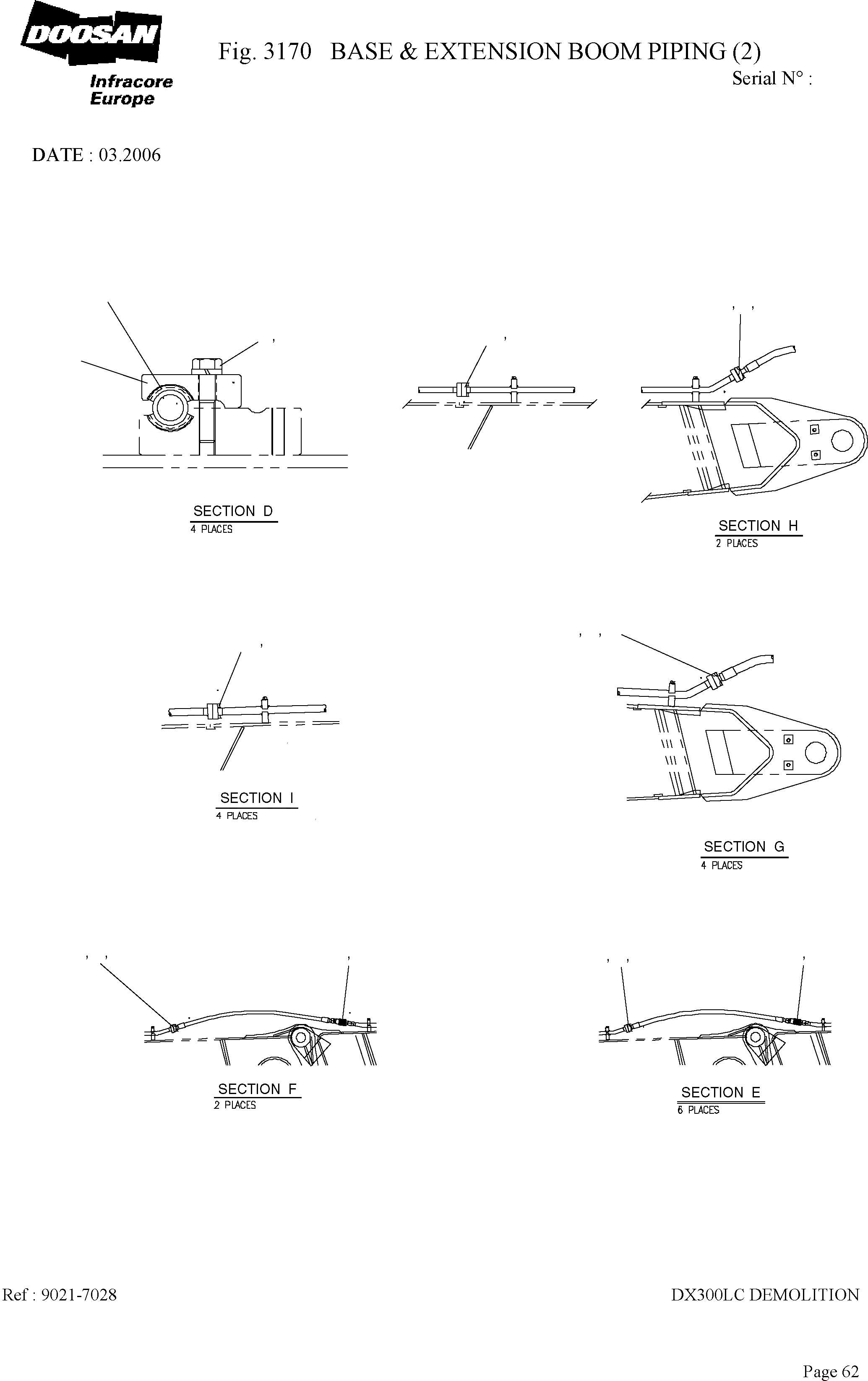 DOOSAN
Infracore
Europe

Fig. 3170 BASE & EXTENSION BOOM PIPING (2)

Serial N° :

DATE : 03.2006

SECTION D
4 PLACES

SECTION H
2 PLACES

SECTION I
4 PLACES

SECTION G
4 PLACES

SECTION F
2 PLACES

SECTION E
6 PLACES

Ref : 9021-7028

DX300LC DEMOLITION

Page 62