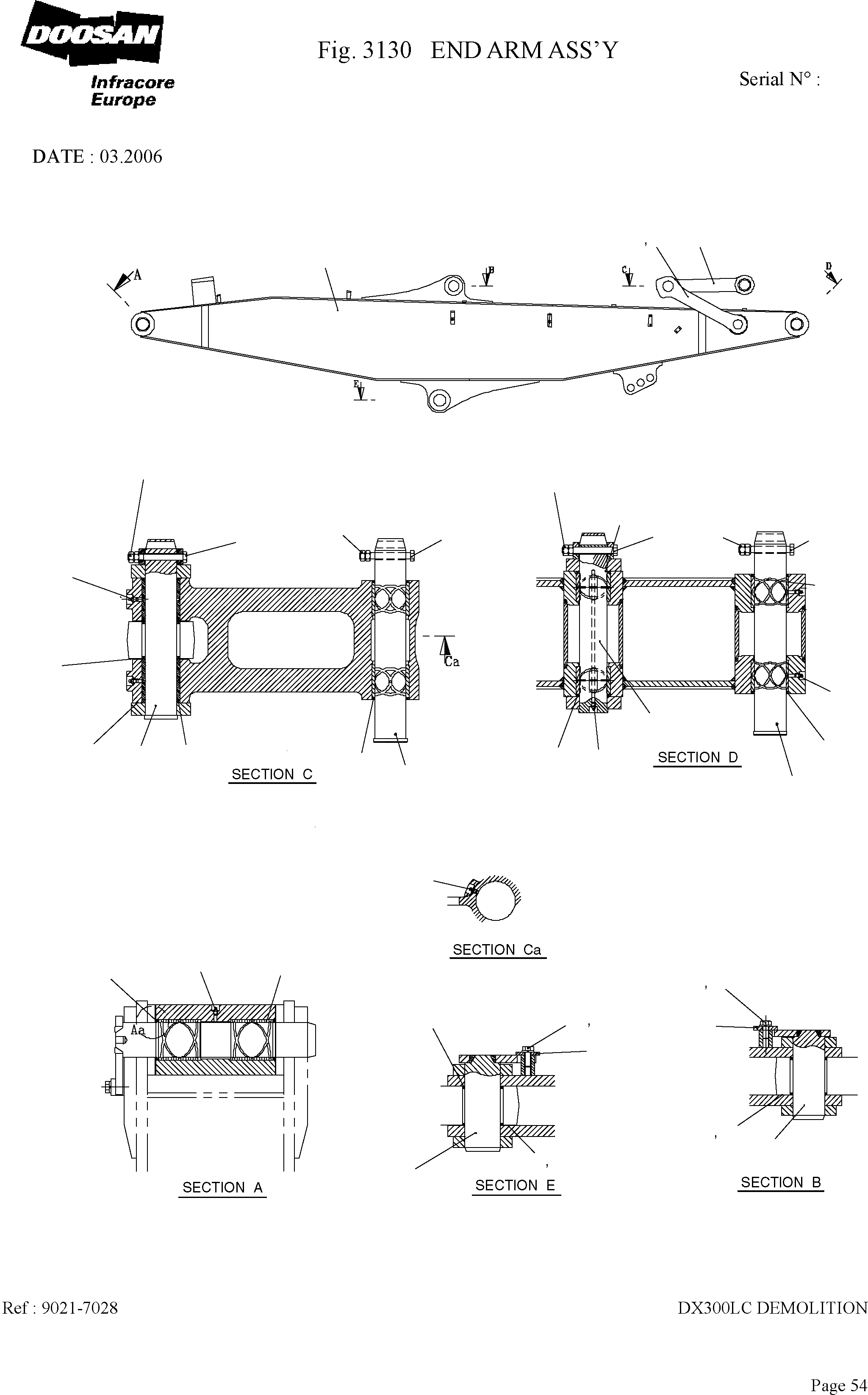 DOOSAN
Infracore
Europe

Fig. 3130 END ARM ASS'Y

Serial N° :

DATE : 03.2006

A
B
C
D
E

Ca

SECTION C

SECTION D

SECTION Ca

Aa

SECTION A

SECTION E

SECTION B

Ref : 9021-7028

DX300LC DEMOLITION

Page 54