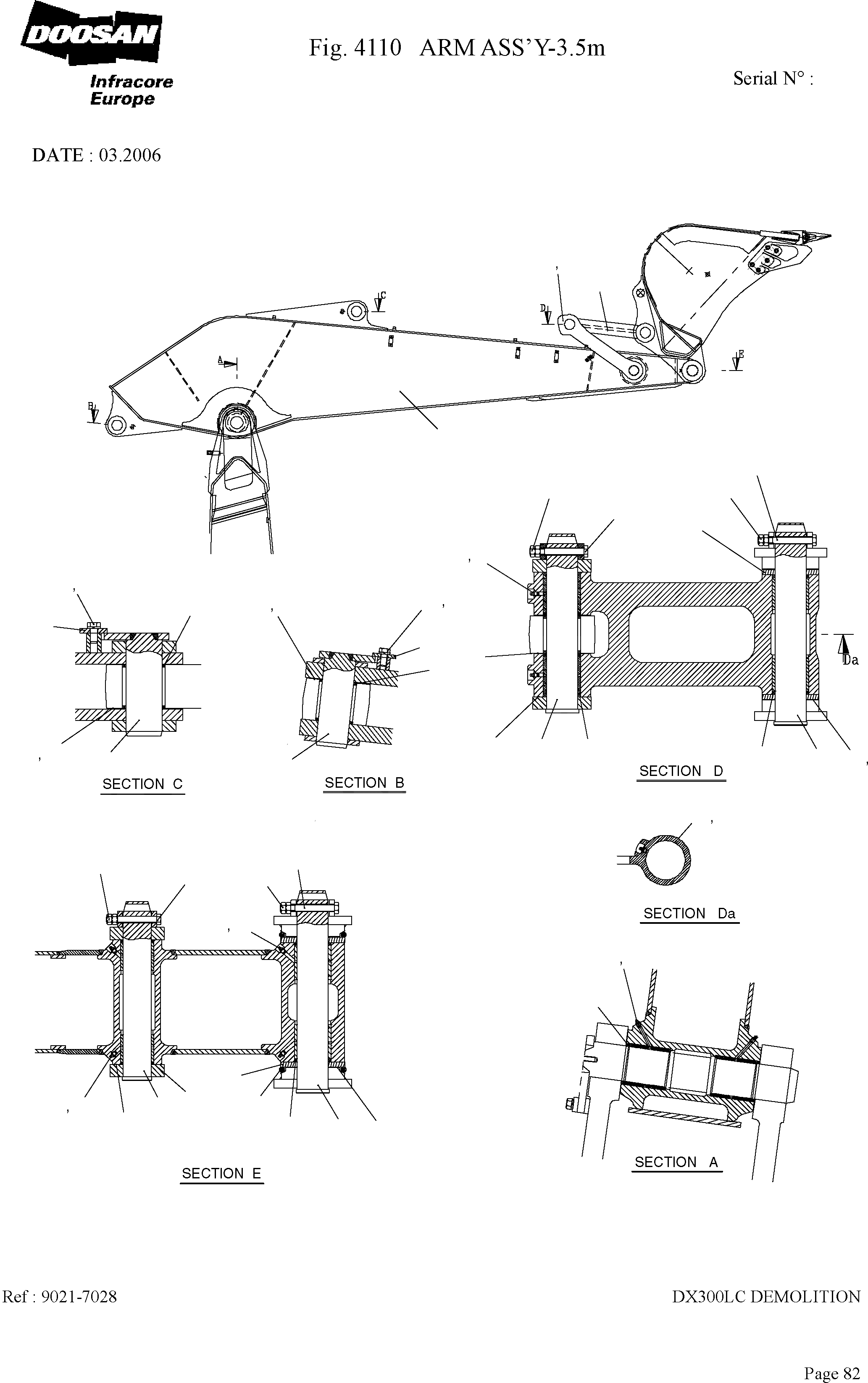 DOOSAN
Infracore
Europe

Fig. 4110 ARM ASS'Y-3.5m

Serial N° :

DATE : 03.2006

C

D

A

E

B

Da

SECTION C

SECTION B

SECTION D

SECTION Da

SECTION E

SECTION A

Ref : 9021-7028

DX300LC DEMOLITION

Page 82