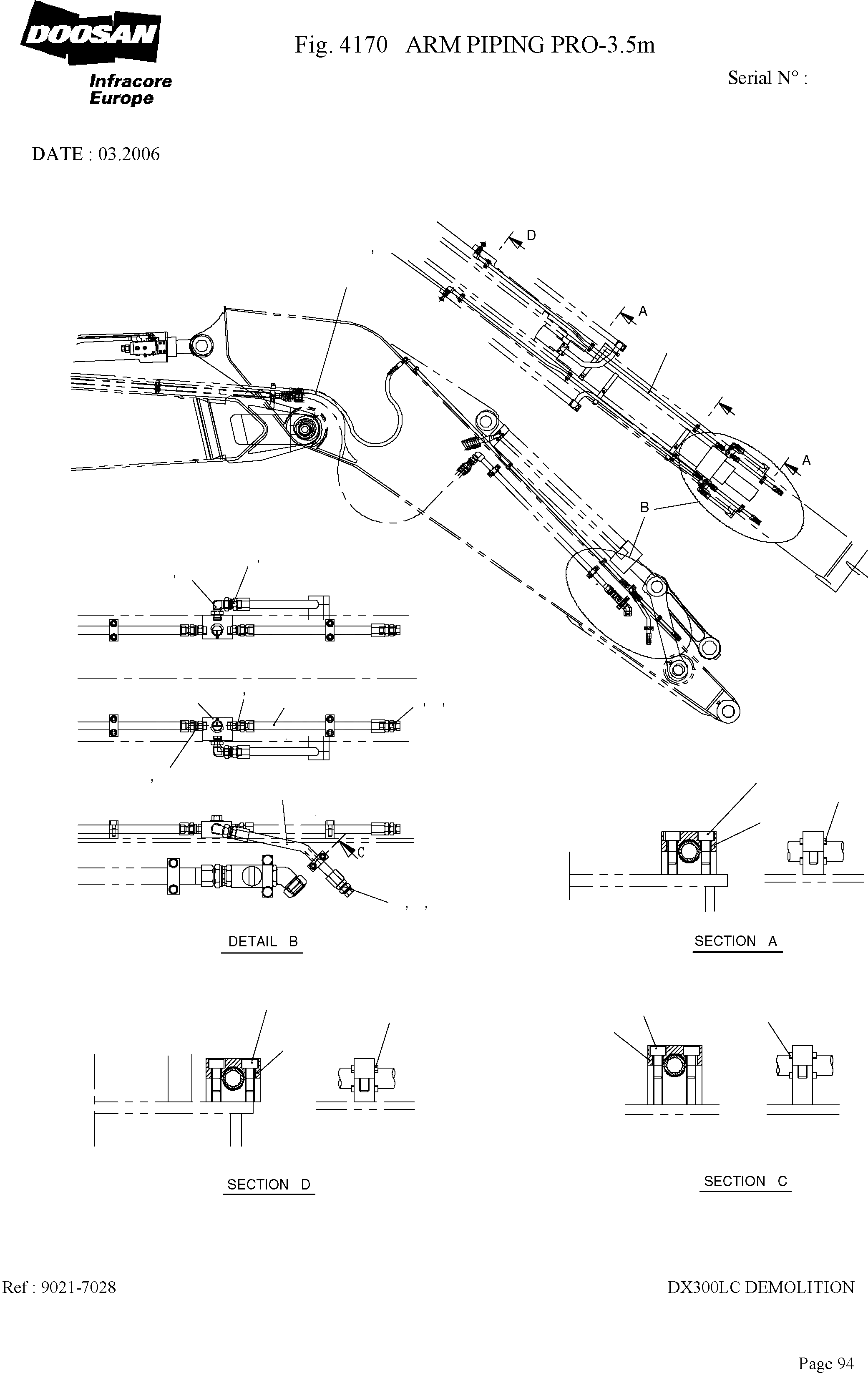 DOOSAN
Infracore
Europe

Fig. 4170 ARM PIPING PRO-3.5m

Serial N° :

DATE : 03.2006

D
A
A
B
C

DETAIL B

SECTION A

SECTION D

SECTION C

Ref : 9021-7028

DX300LC DEMOLITION

Page 94