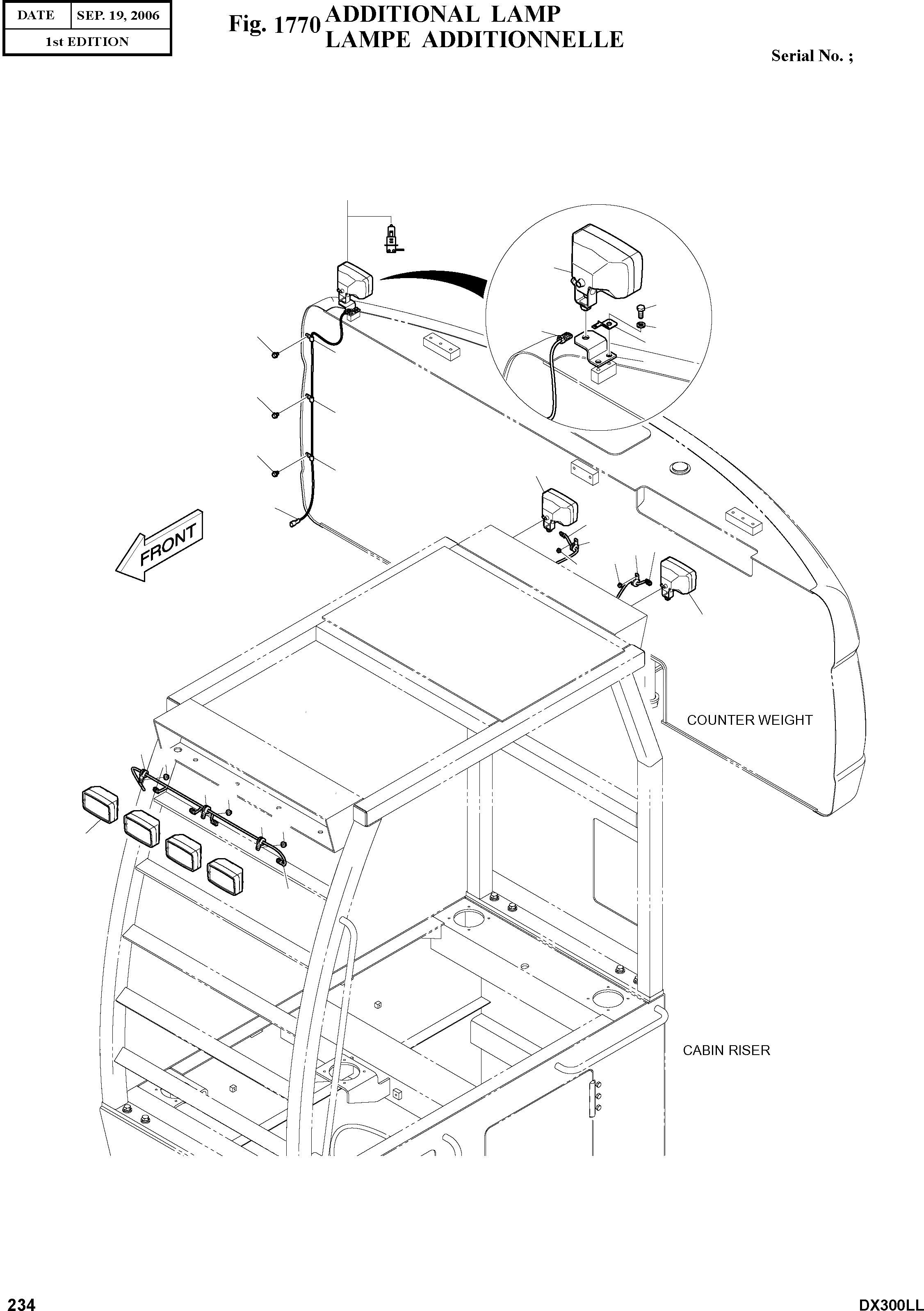 | DATE | SEP. 19, 2006 |
|---|---|
| 1st EDITION | |

Fig. 1770 ADDITIONAL LAMP
LAMPE ADDITIONNELLE

Serial No. ;

FRONT

COUNTER WEIGHT

CABIN RISER

234

DX300LL