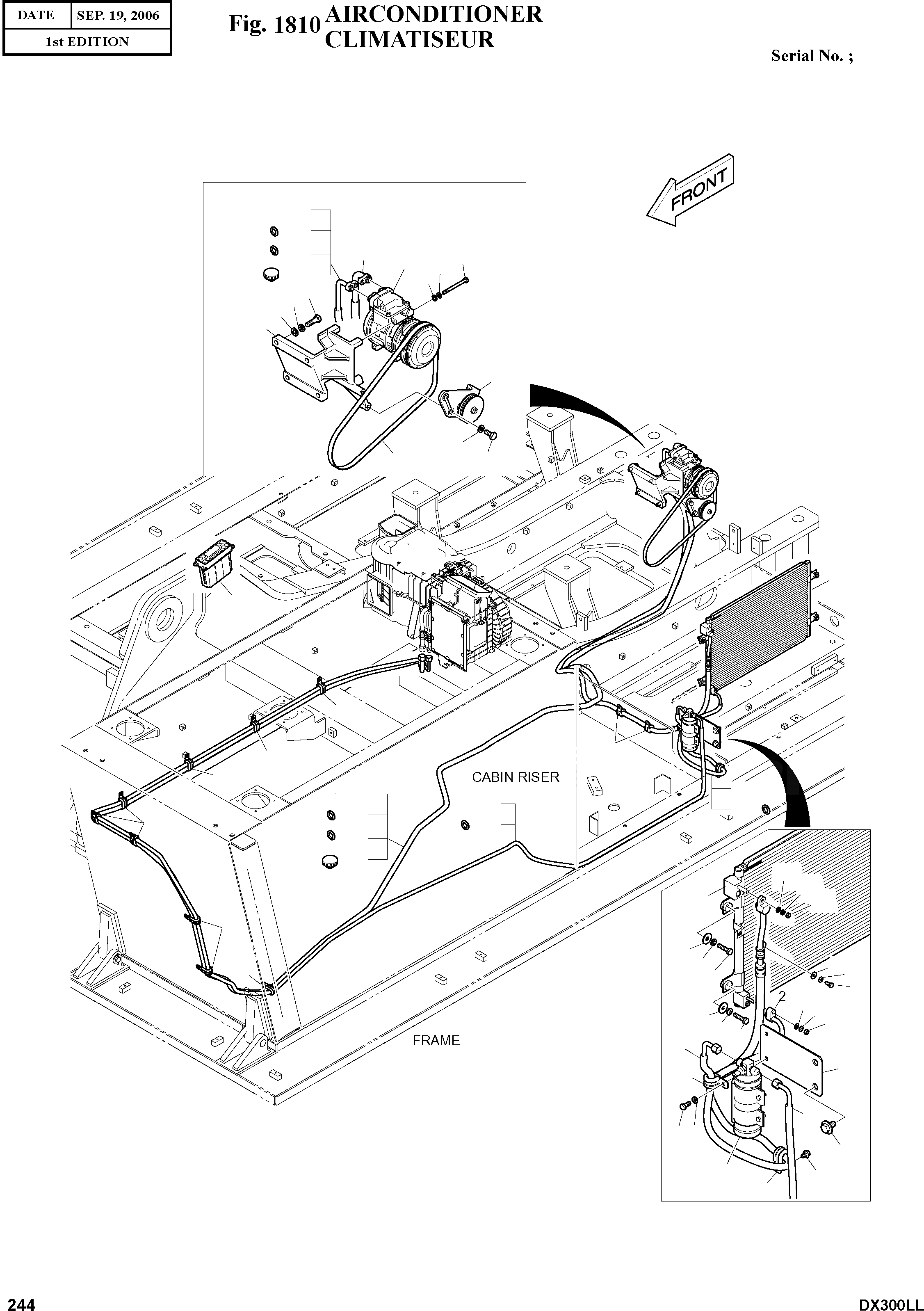 | DATE | SEP. 19, 2006 |
|---|---|
| 1st EDITION | |

Fig. 1810 AIRCONDITIONER
CLIMATISEUR

Serial No. ;

FRONT

CABIN RISER

2

FRAME

244

DX300LL