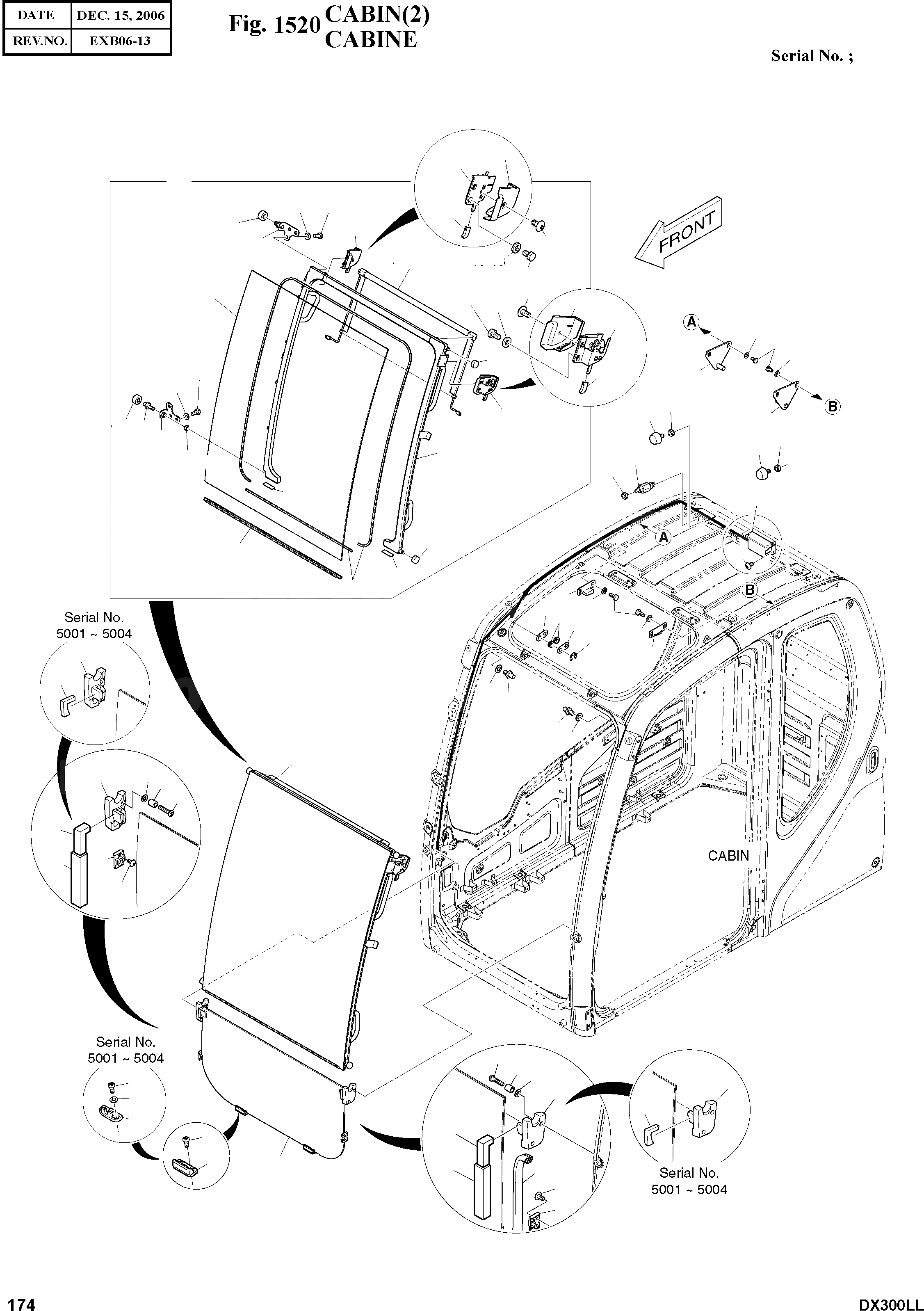 | DATE | DEC. 15, 2006 |
|---|---|
| REV.NO. | EXB06-13 |

Fig. 1520 CABIN(2) CABINE

Serial No. ;

FRONT

A

B

A

B

Serial No. 5001 ~ 5004

CABIN

Serial No. 5001 ~ 5004

Serial No. 5001 ~ 5004

174

DX300LL