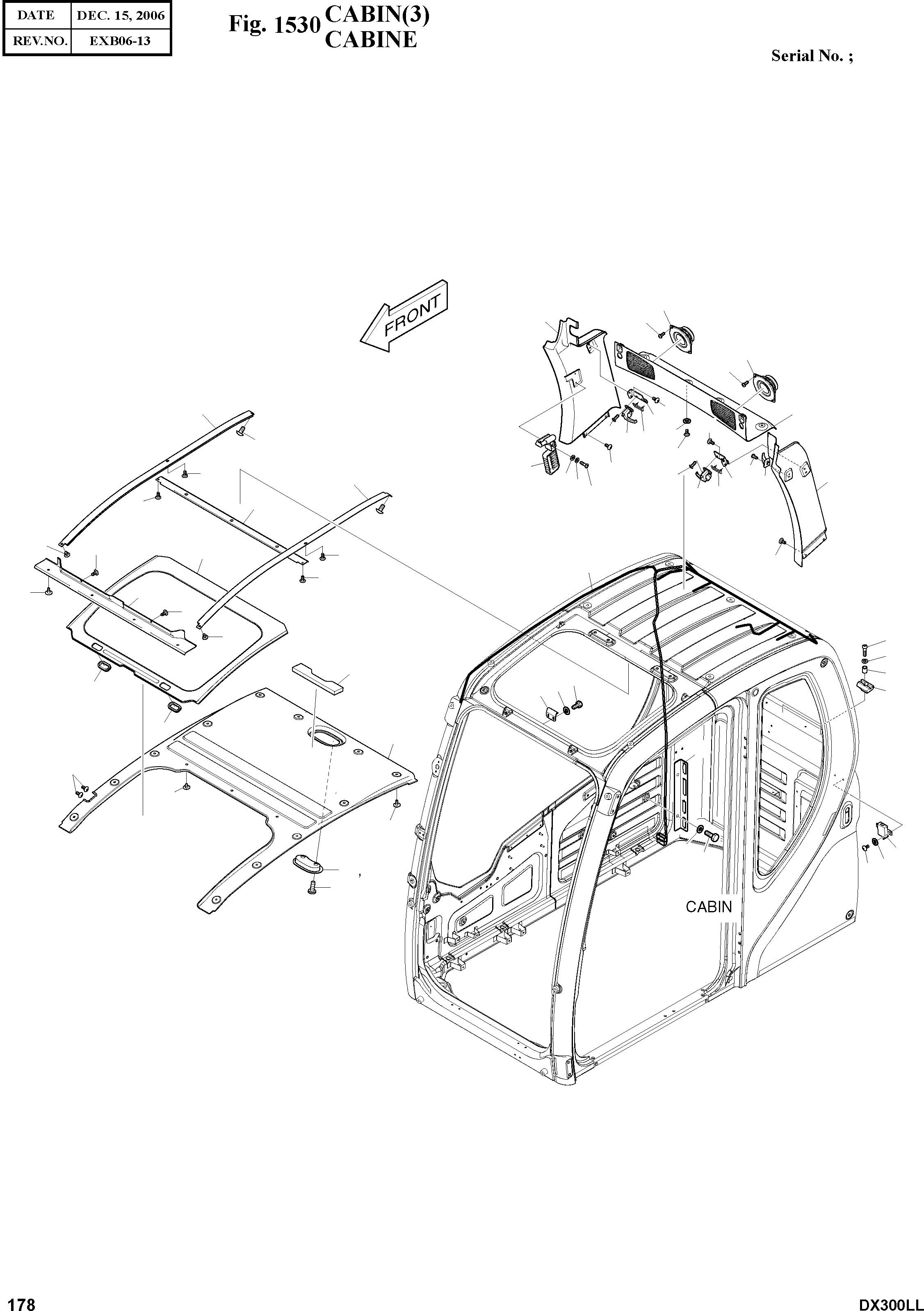 | DATE | DEC. 15, 2006 |
|---|---|
| REV.NO. | EXB06-13 |

Fig. 1530 CABIN(3)
CABINE

Serial No. ;

FRONT

CABIN

178

DX300LL