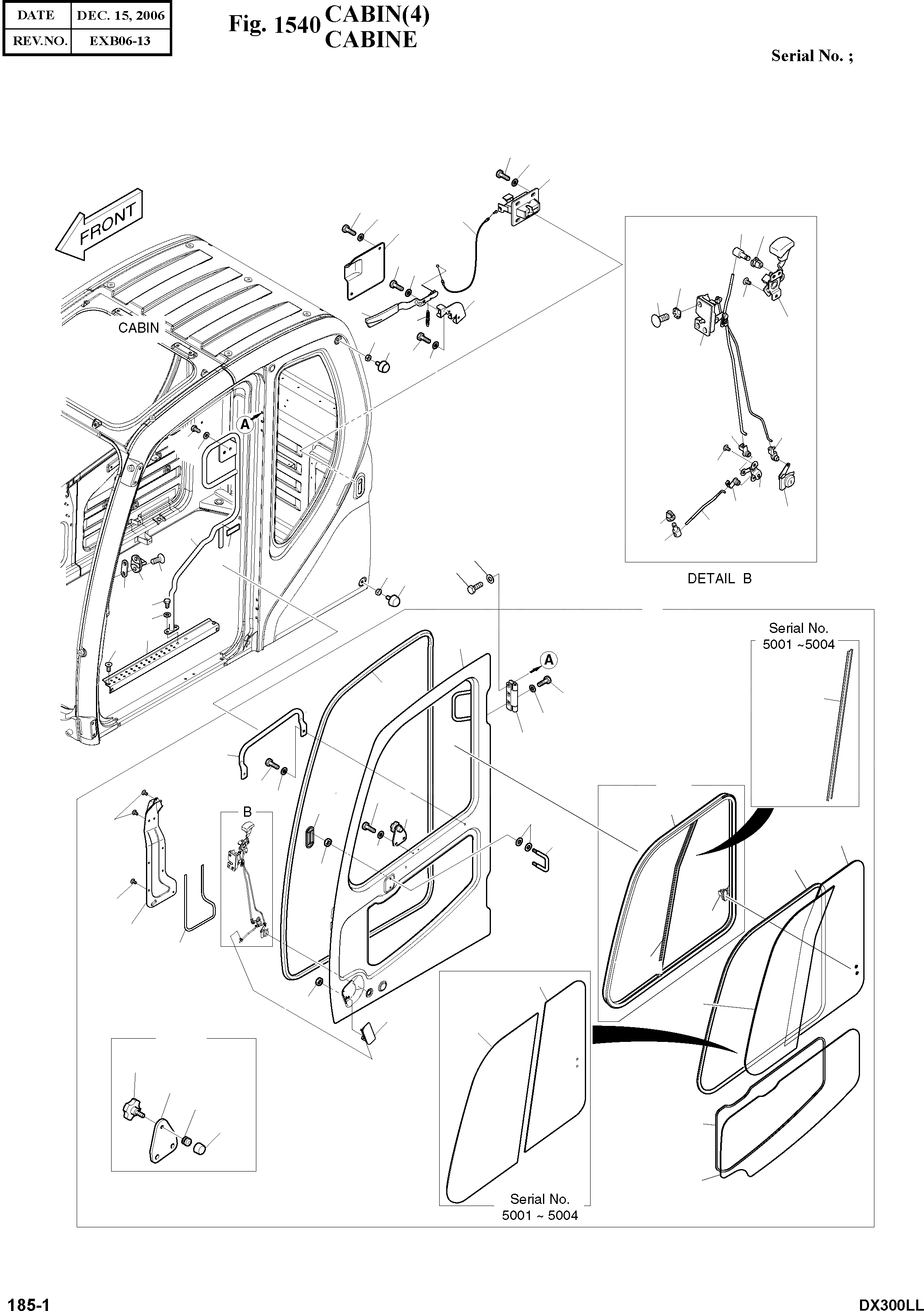 | DATE | DEC. 15, 2006 |
|---|---|
| REV.NO. | EXB06-13 |

Fig. 1540 CABIN(4)
CABINE

Serial No. ;

FRONT

CABIN

A

DETAIL B

Serial No.
5001 ~5004

A

B

Serial No.
5001 ~ 5004

185-1

DX300LL