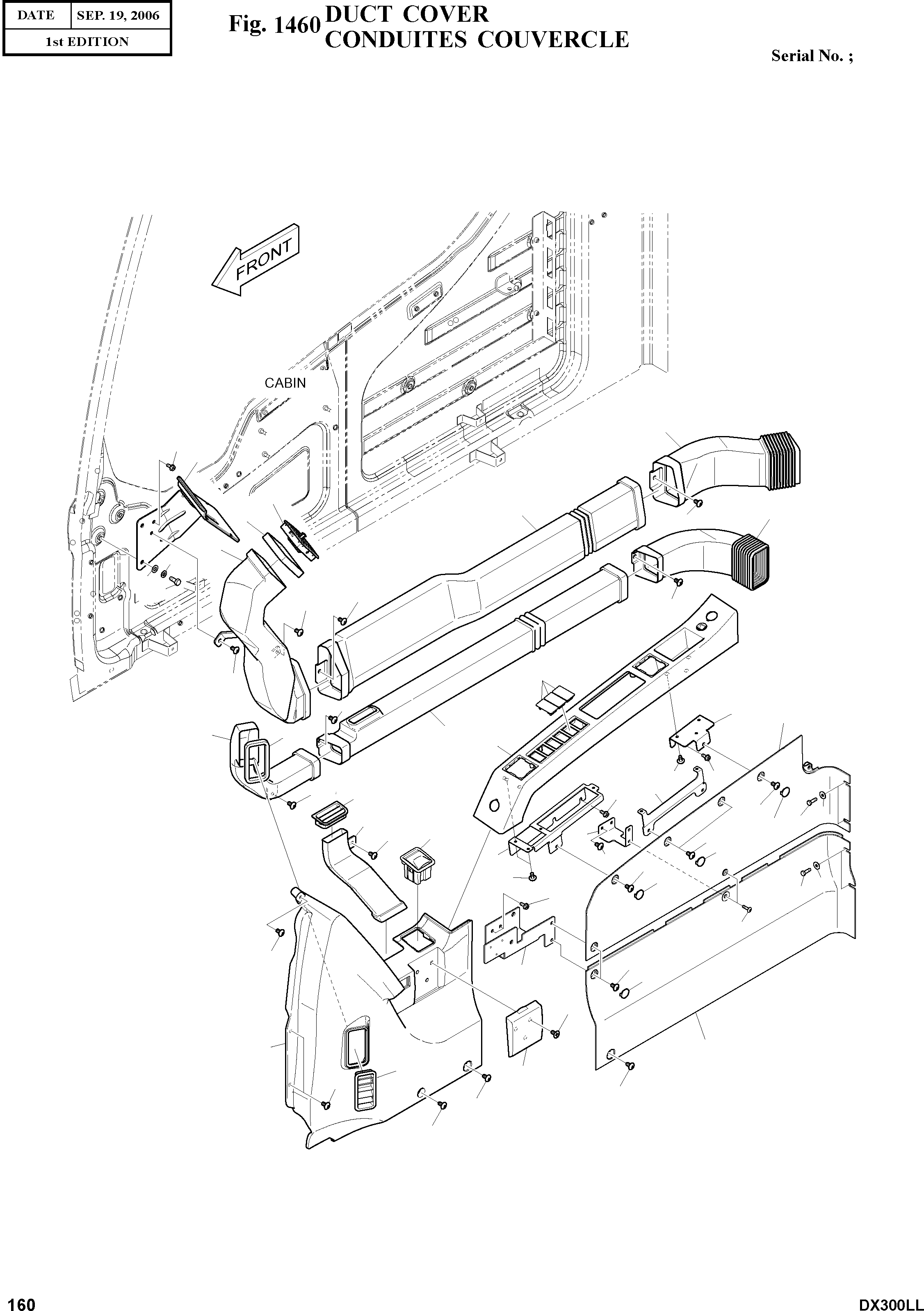 | DATE | SEP. 19, 2006 |
|---|---|
| 1st EDITION | |

Fig. 1460 DUCT COVER
CONDUITES COUVERCLE

Serial No. ;

FRONT

CABIN

160

DX300LL